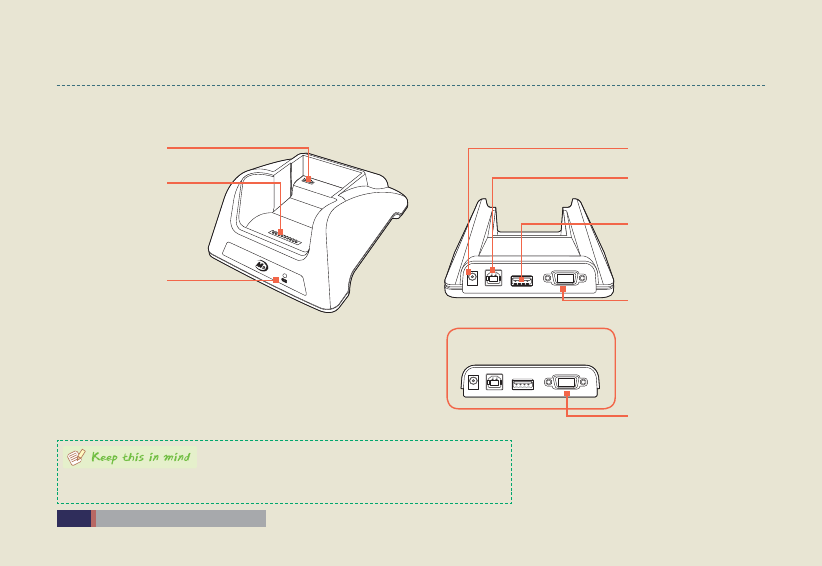 Keep this in mind