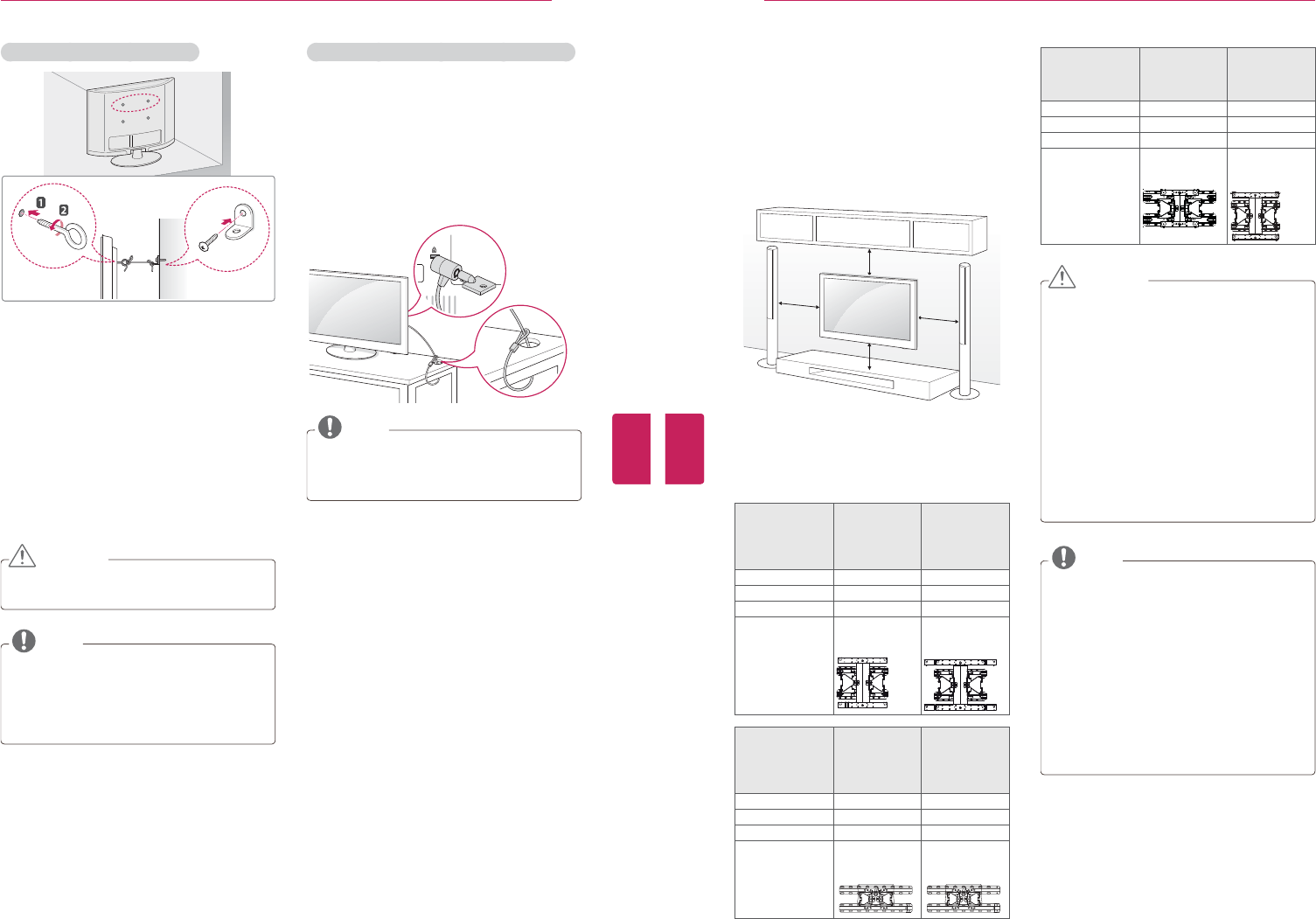 1
2