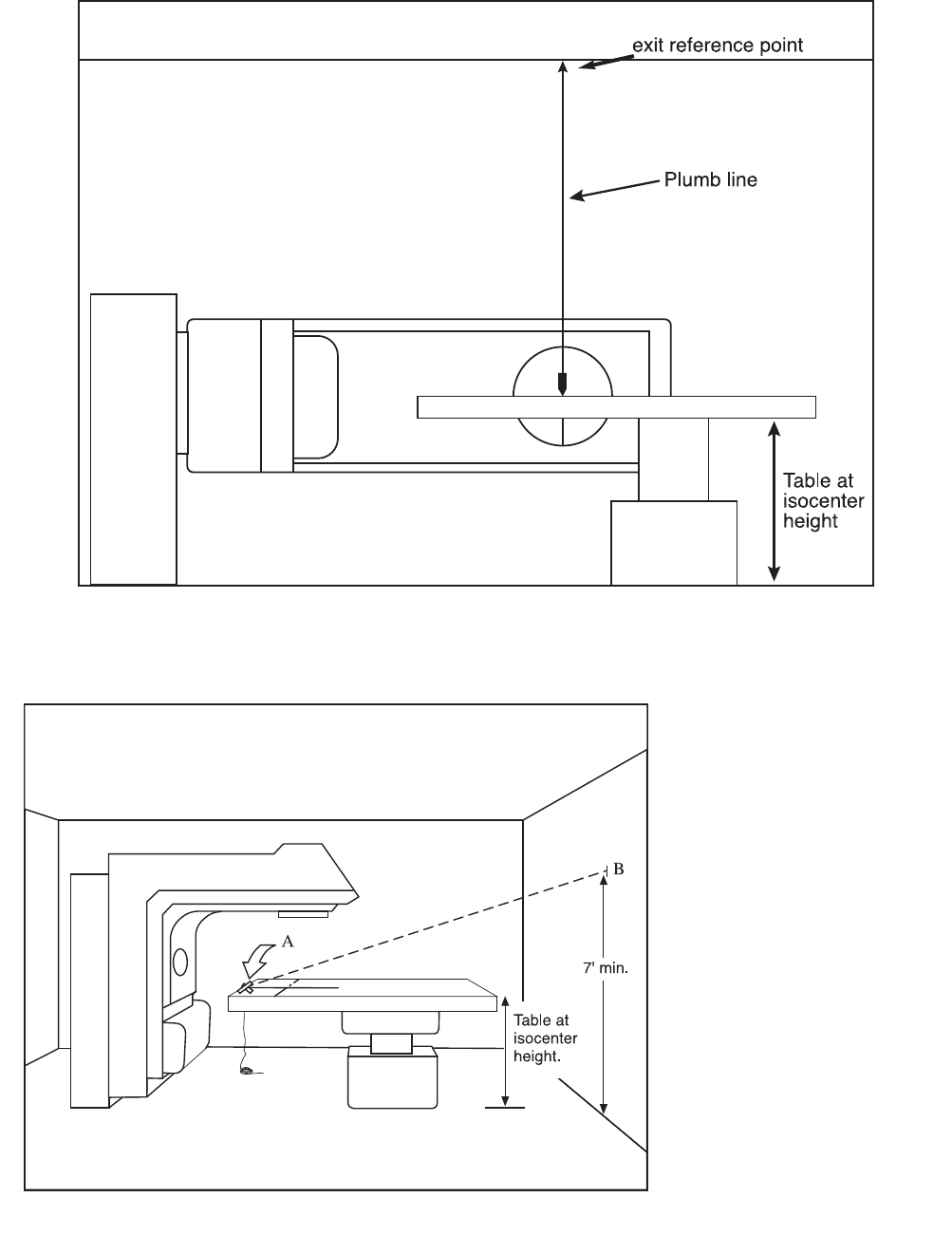 exit reference point

Plumb line

Table at isocenter height

A

B

7' min.

Table at isocenter height.