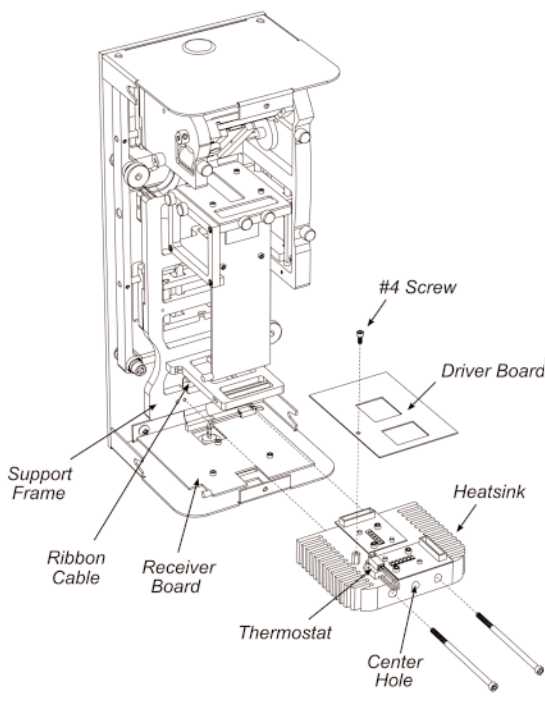 #4 Screw

Driver Board

Support Frame

Heatsink

Ribbon Cable

Receiver Board

Thermostat

Center Hole