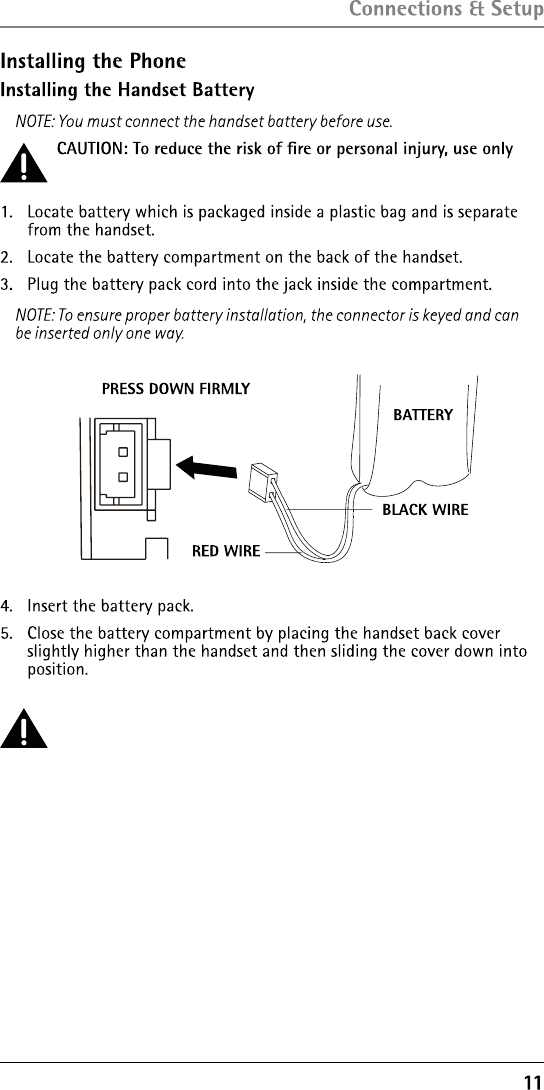 Connections & Setup

Installing the Phone

Installing the Handset Battery

NOTE: You must connect the handset battery before use.

CAUTION: To reduce the risk of fire or personal injury, use only

1. Locate battery which is packaged inside a plastic bag and is separate from the handset.

2. Locate the battery compartment on the back of the handset.

3. Plug the battery pack cord into the jack inside the compartment.

NOTE: To ensure proper battery installation, the connector is keyed and can be inserted only one way.

PRESS DOWN FIRMLY

BATTERY

BLACK WIRE

RED WIRE

4. Insert the battery pack.

5. Close the battery compartment by placing the handset back cover slightly higher than the handset and then sliding the cover down into position.

11