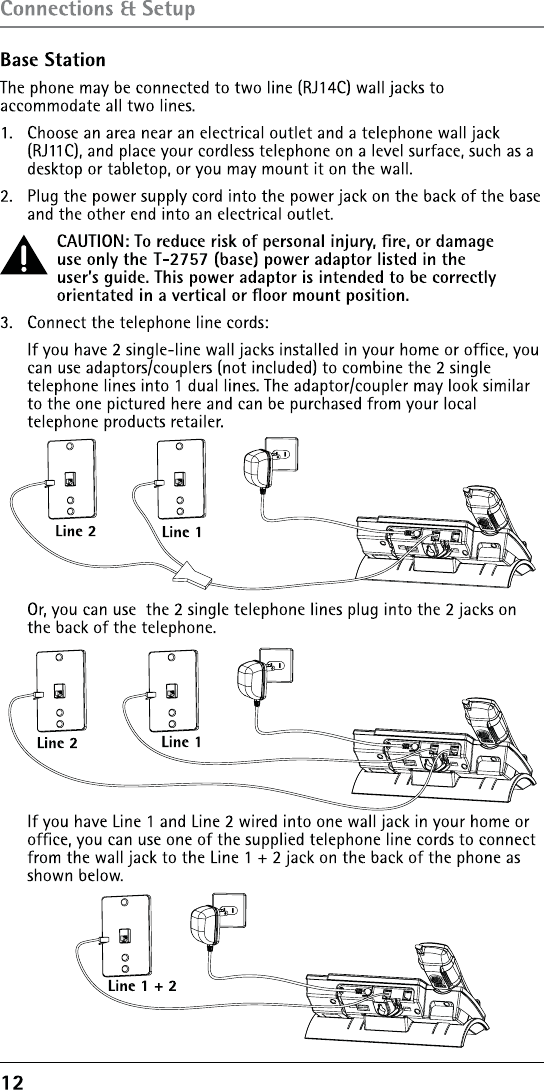 Connections & Setup

Base Station

The phone may be connected to two line (RJ14C) wall jacks to accommodate all two lines.

1. Choose an area near an electrical outlet and a telephone wall jack (RJ11C), and place your cordless telephone on a level surface, such as a desktop or tabletop, or you may mount it on the wall.

2. Plug the power supply cord into the power jack on the back of the base and the other end into an electrical outlet.

CAUTION: To reduce risk of personal injury, fire, or damage use only the T-2757 (base) power adaptor listed in the user's guide. This power adaptor is intended to be correctly orientated in a vertical or floor mount position.

3. Connect the telephone line cords:

If you have 2 single-line wall jacks installed in your home or office, you can use adaptors/couplers (not included) to combine the 2 single telephone lines into 1 dual lines. The adaptor/coupler may look similar to the one pictured here and can be purchased from your local telephone products retailer.

Line 2 Line 1

Or, you can use the 2 single telephone lines plug into the 2 jacks on the back of the telephone.

Line 2 Line 1

If you have Line 1 and Line 2 wired into one wall jack in your home or office, you can use one of the supplied telephone line cords to connect from the wall jack to the Line 1 + 2 jack on the back of the phone as shown below.

Line 1 + 2

12