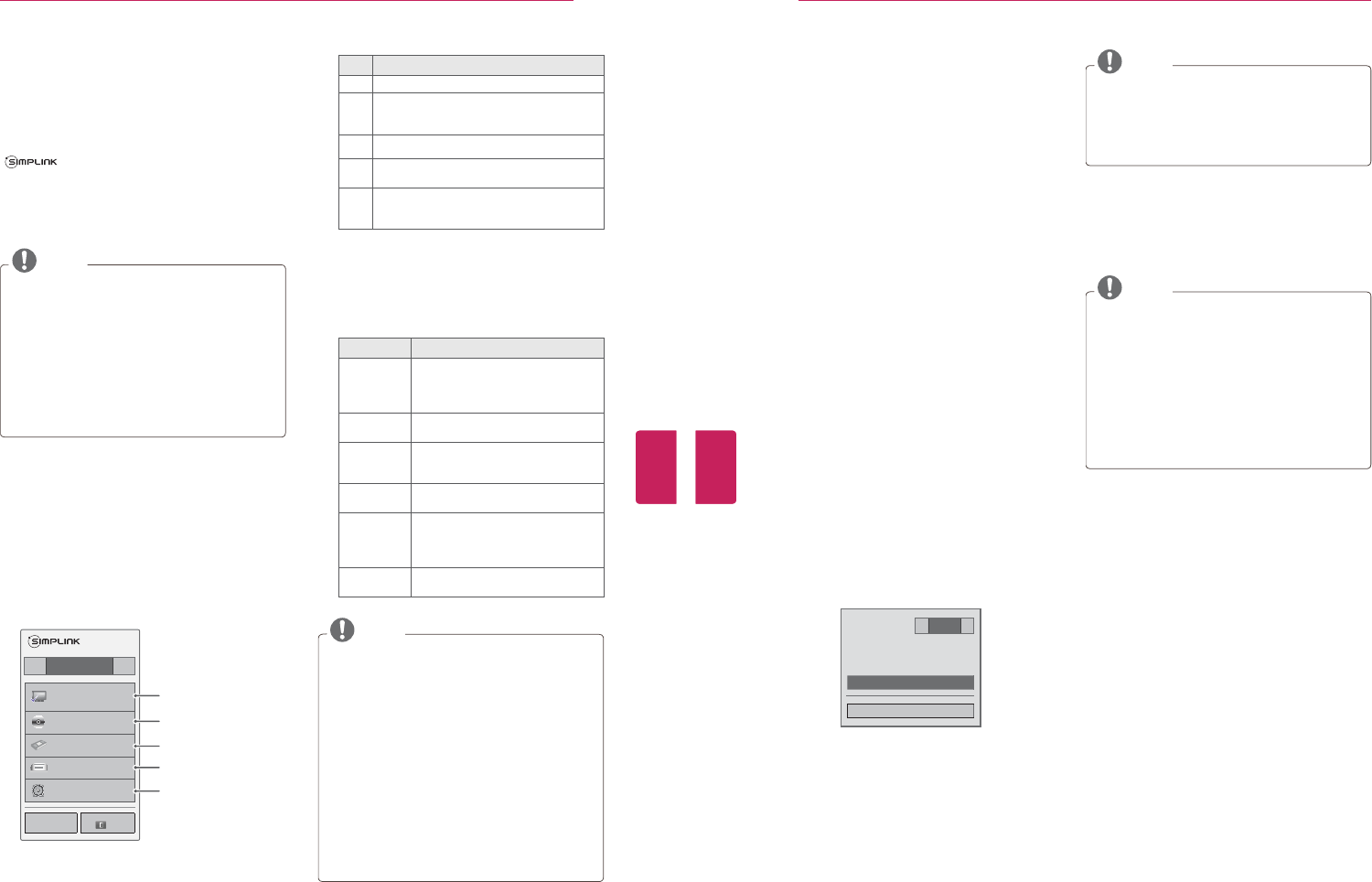 SIMPLINK

SIMPLINK