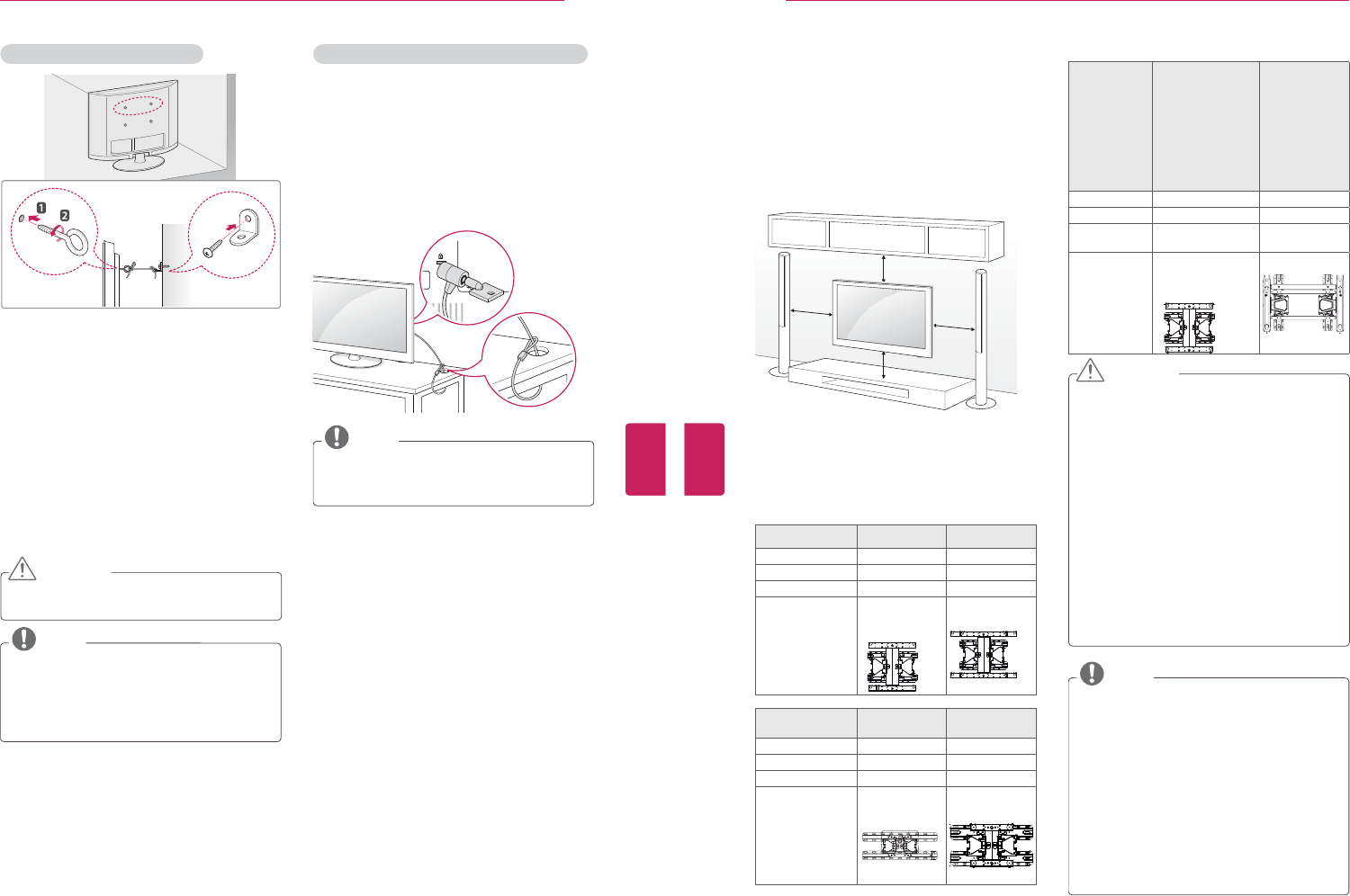 1
2