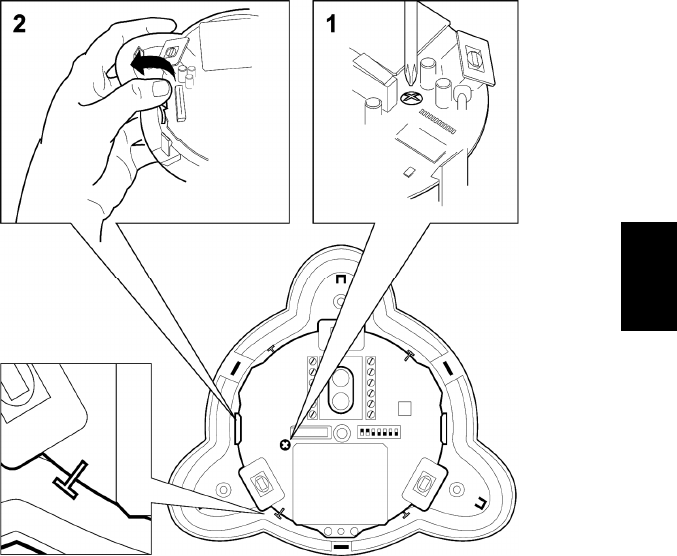 2

1