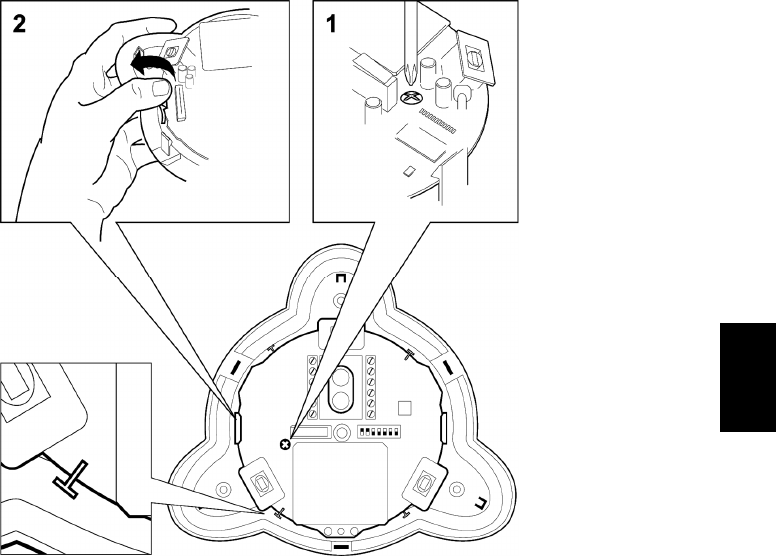 2

1