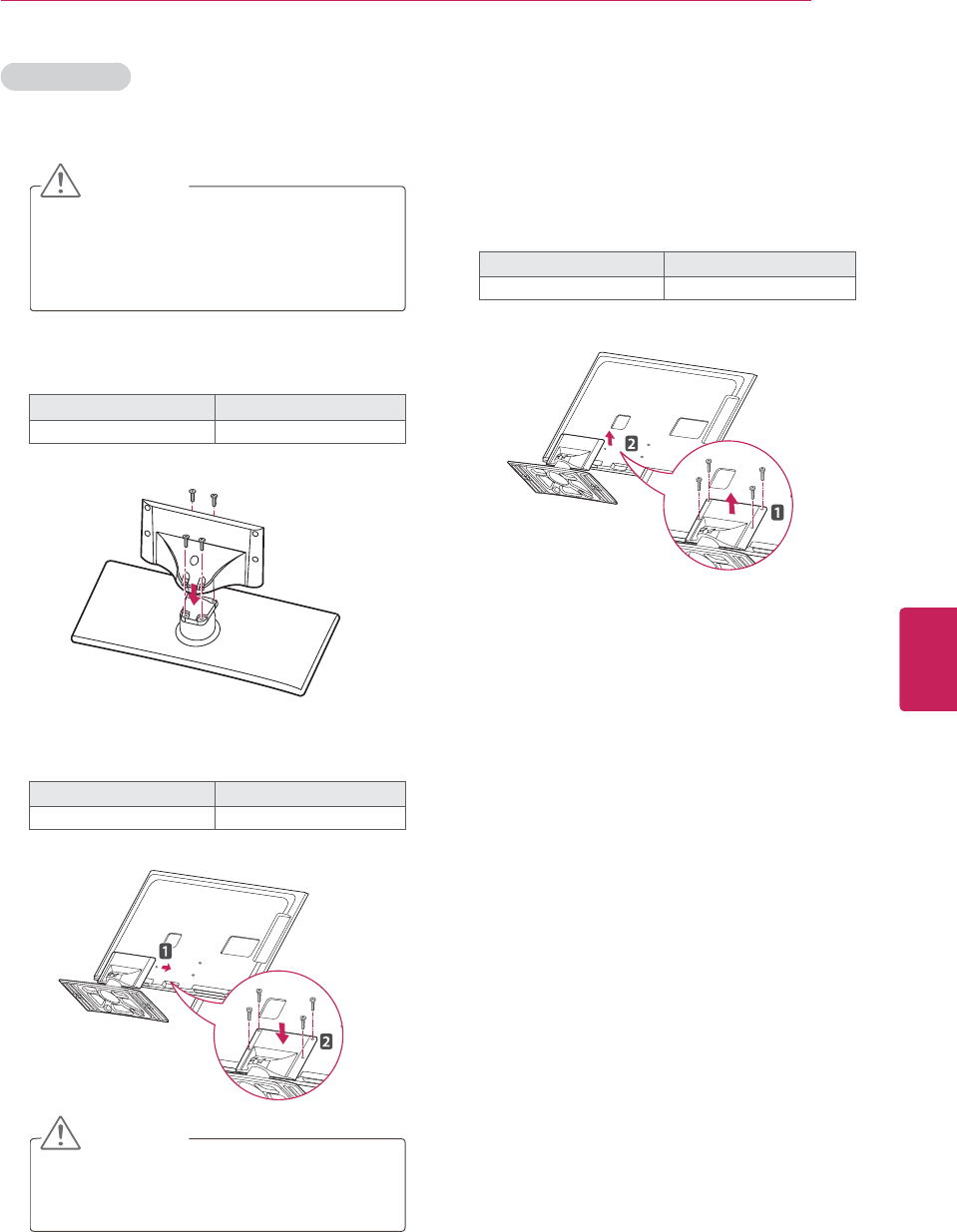 1

2

2

1