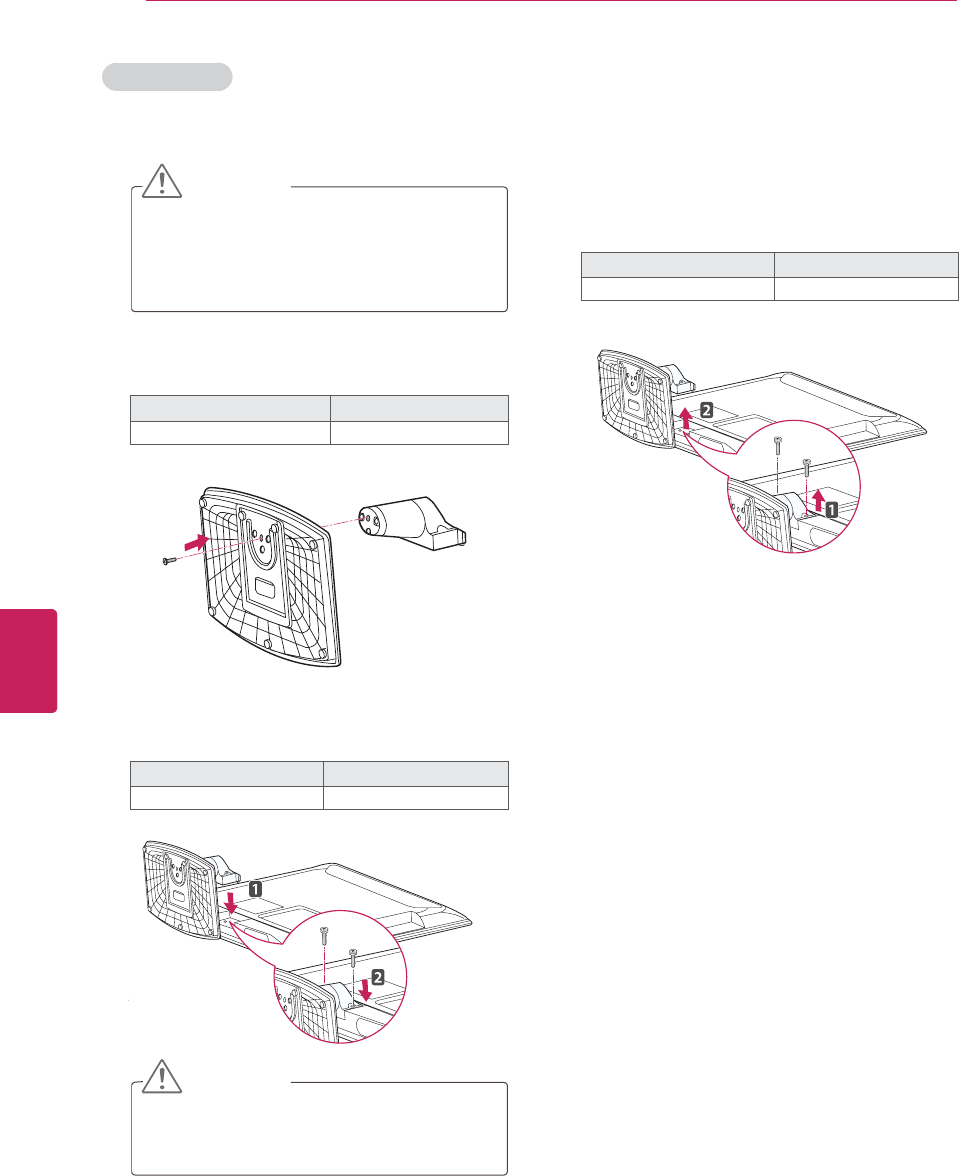 1
2
2
1