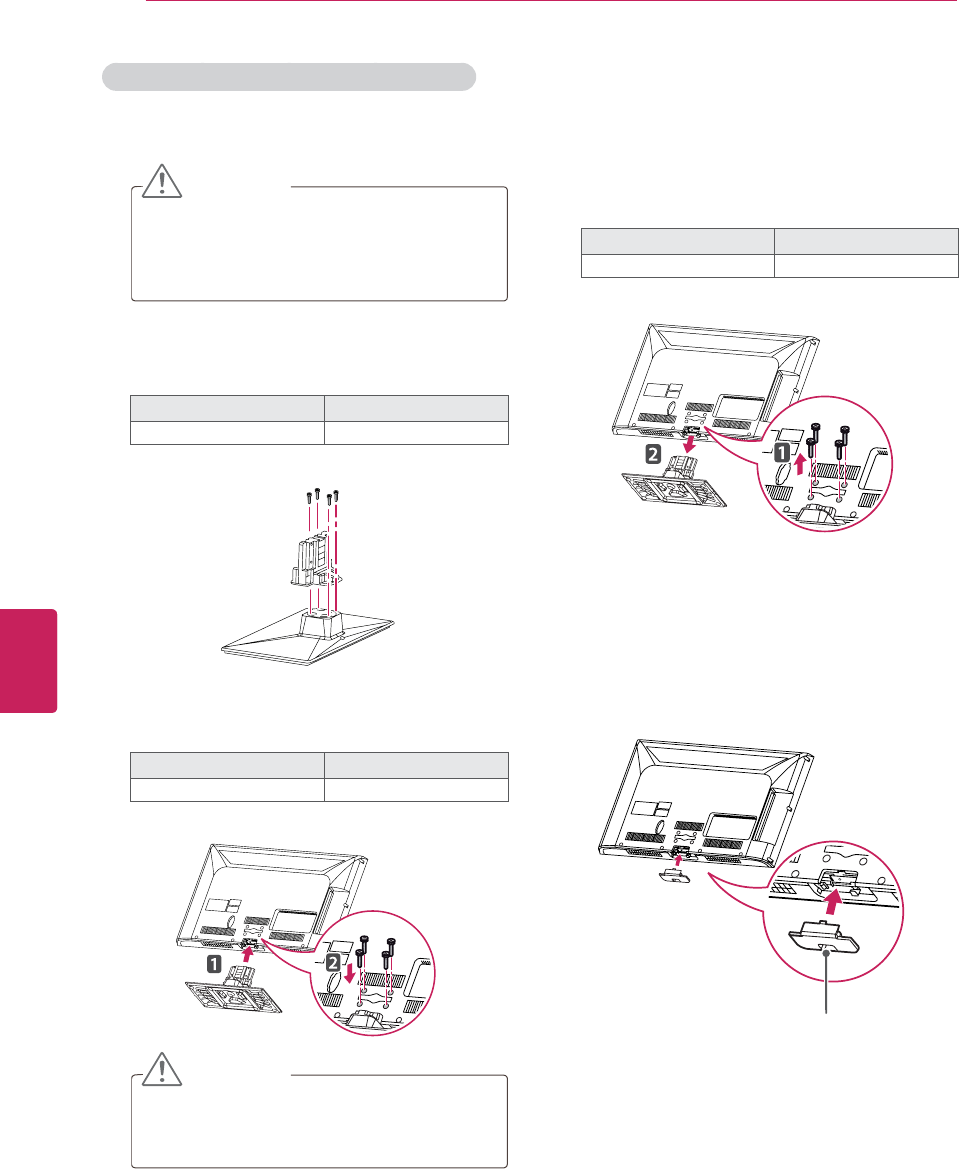 1

2

1

2