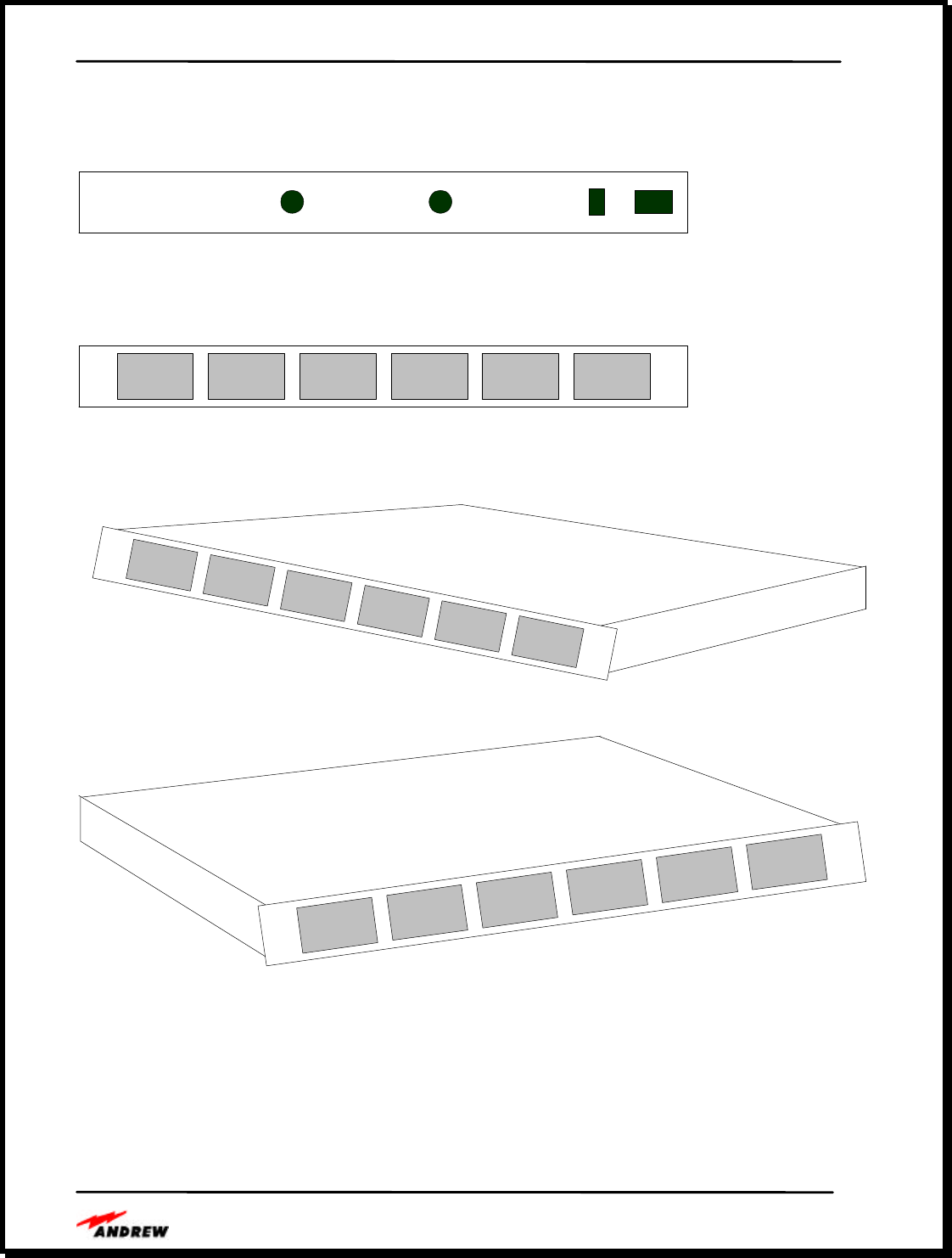 ANDREW