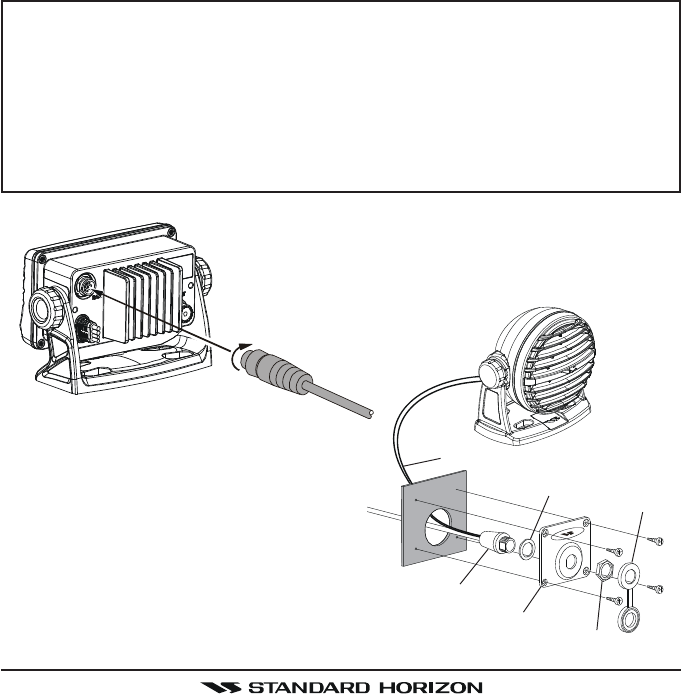 STANDARD HORIZON