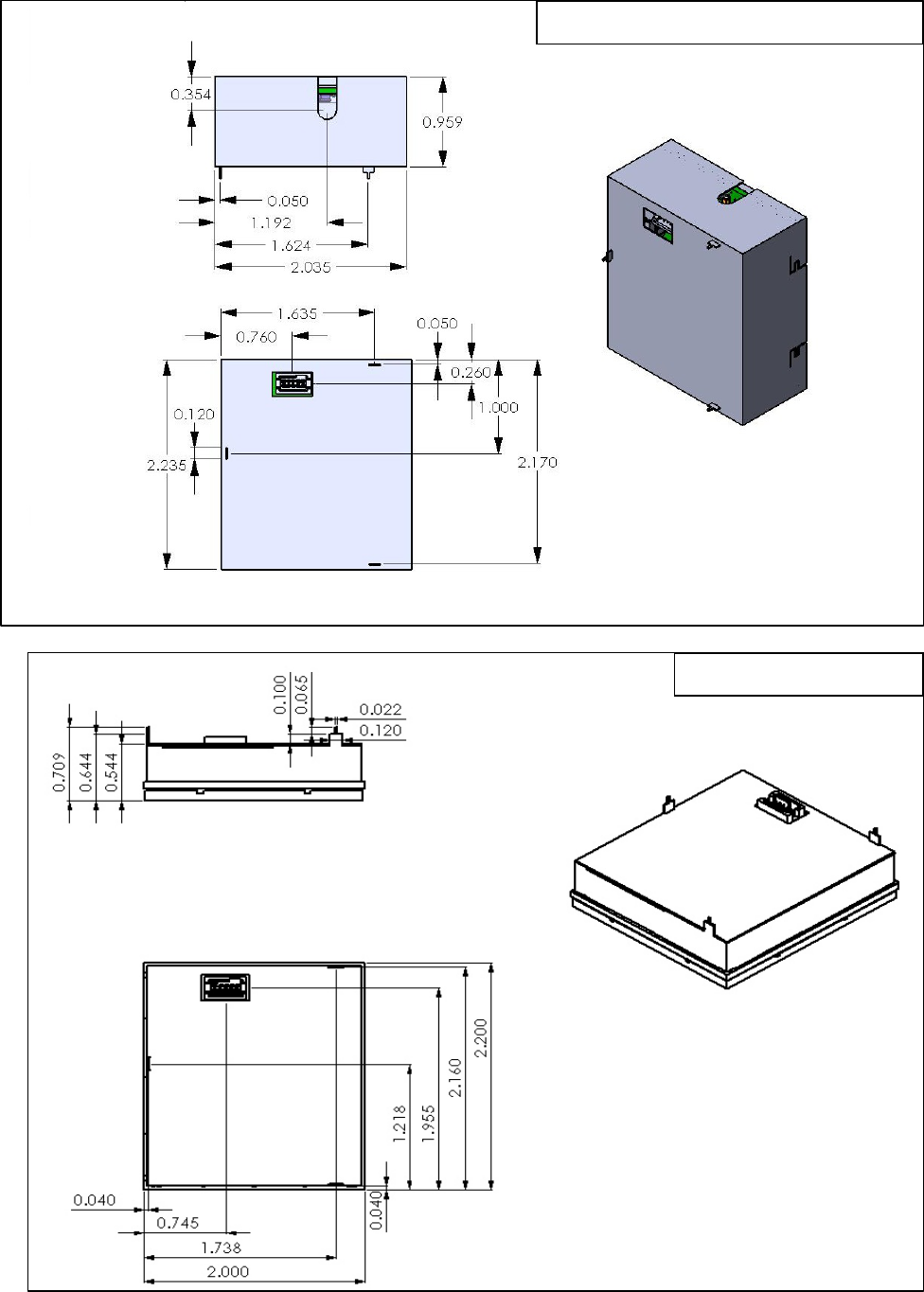 0.354
0.959
0.050
1.192
1.624
2.035

1.635
0.760
0.050
0.260
1.000
0.120
2.235
2.170

0.100
0.065
0.022
0.120
0.709
0.644
0.544

2.200
2.160
1.955
1.218
0.040
0.040
0.745
1.738
2.000