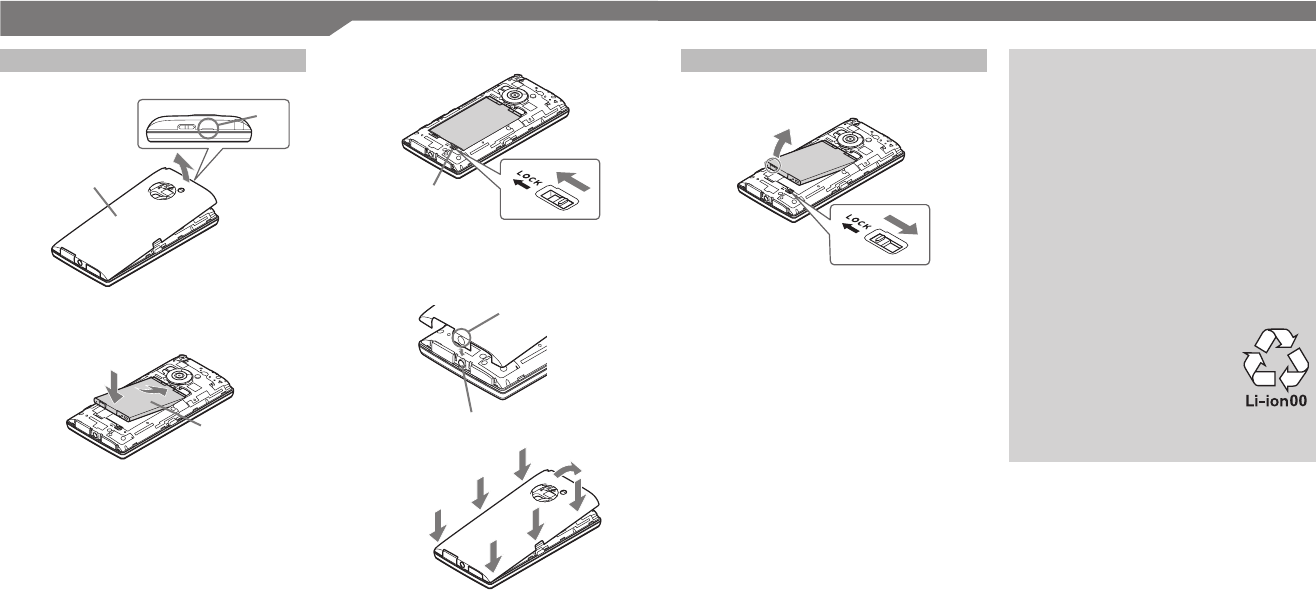 LOCK

LOCK

Li-ion00