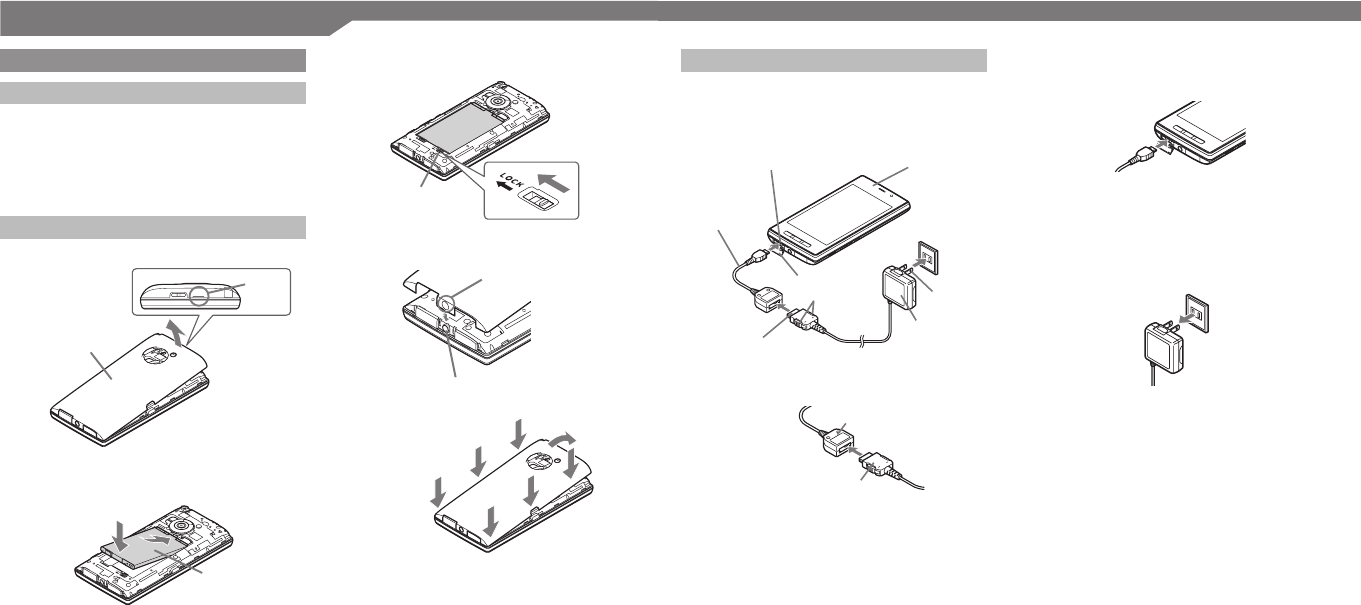 LOCK