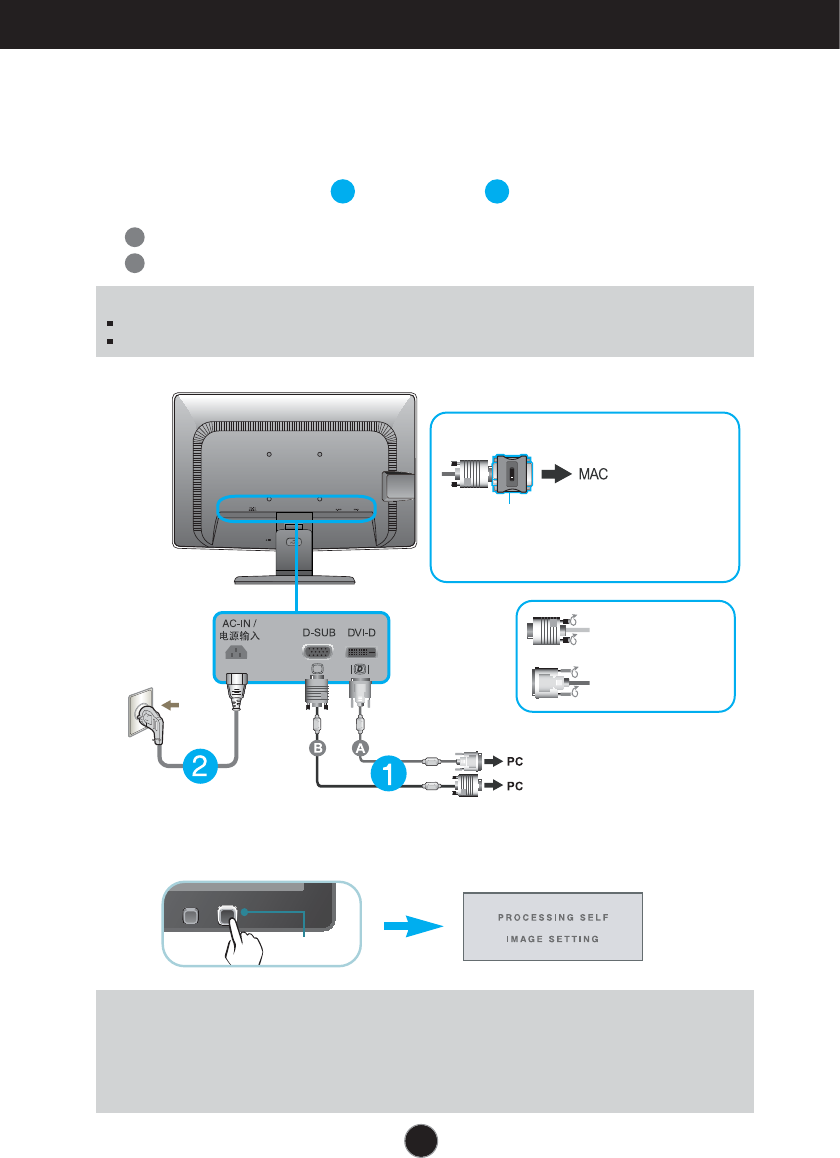 MAC

AC-IN /
电源输入

D-SUB

DVI-D

B

A

2

1

PC

PC

PROCESSING SELF
IMAGE SETTING