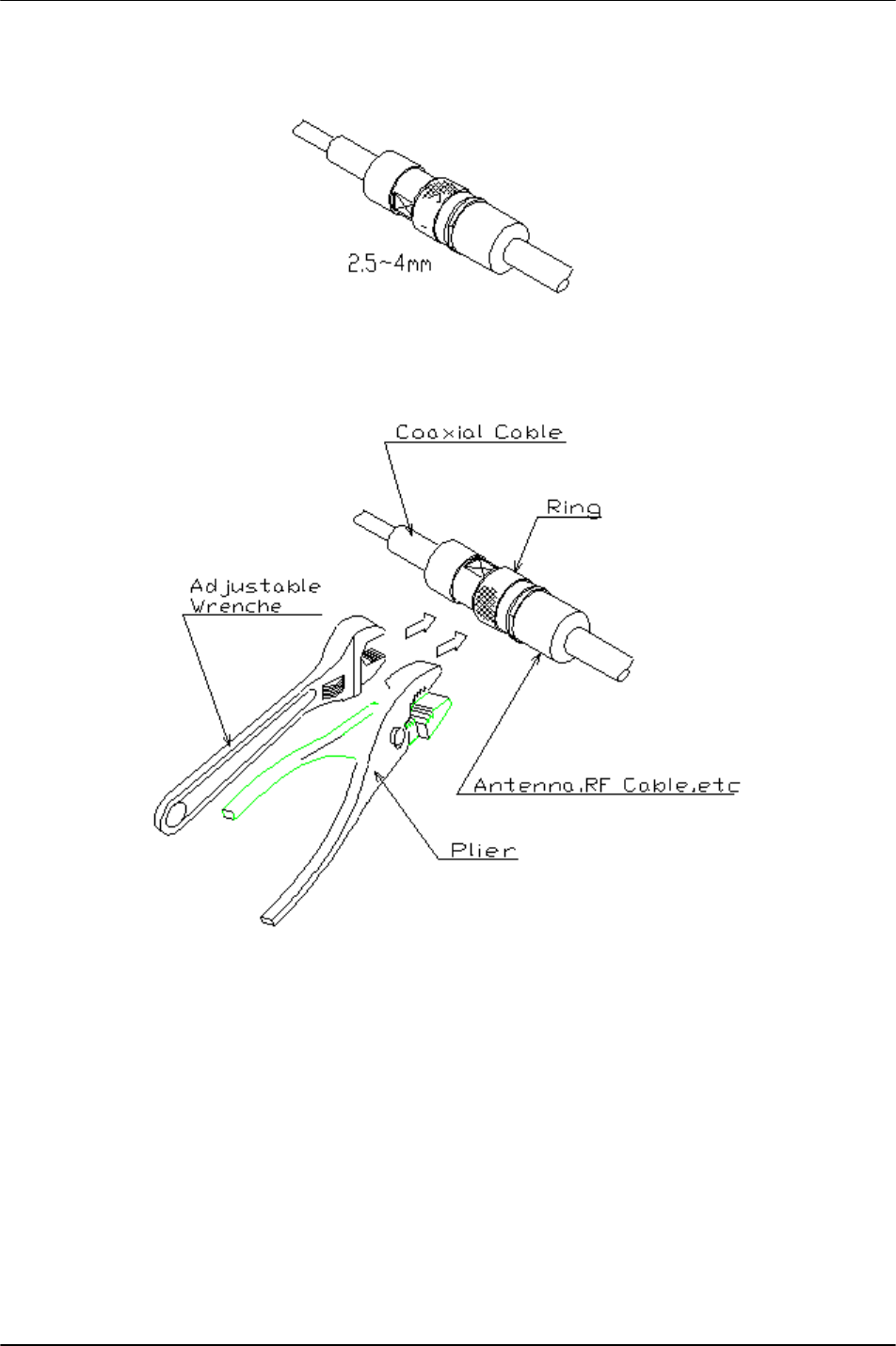 2.5~4mm

Coaxial Cable

Ring

Adjustable Wrenche

Antenna,RF Cable,etc

Plier