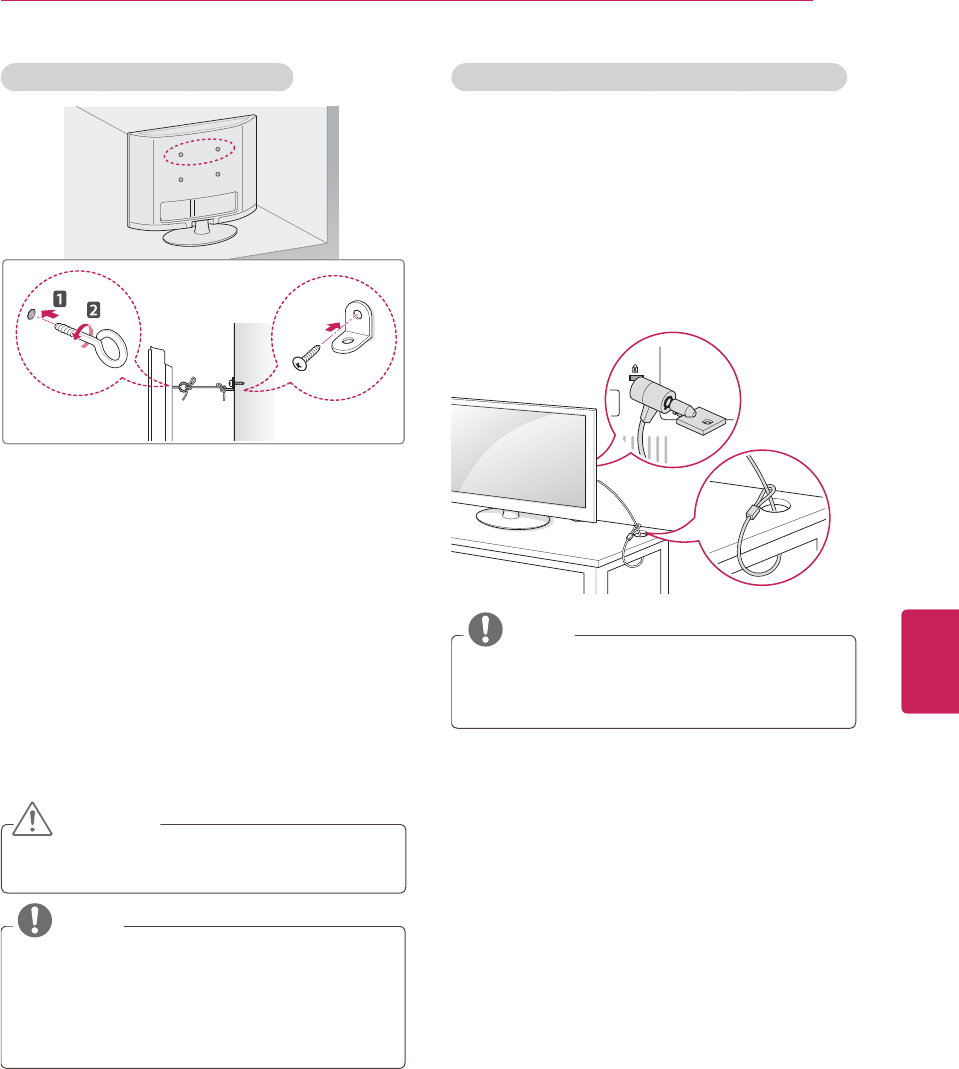 1

2