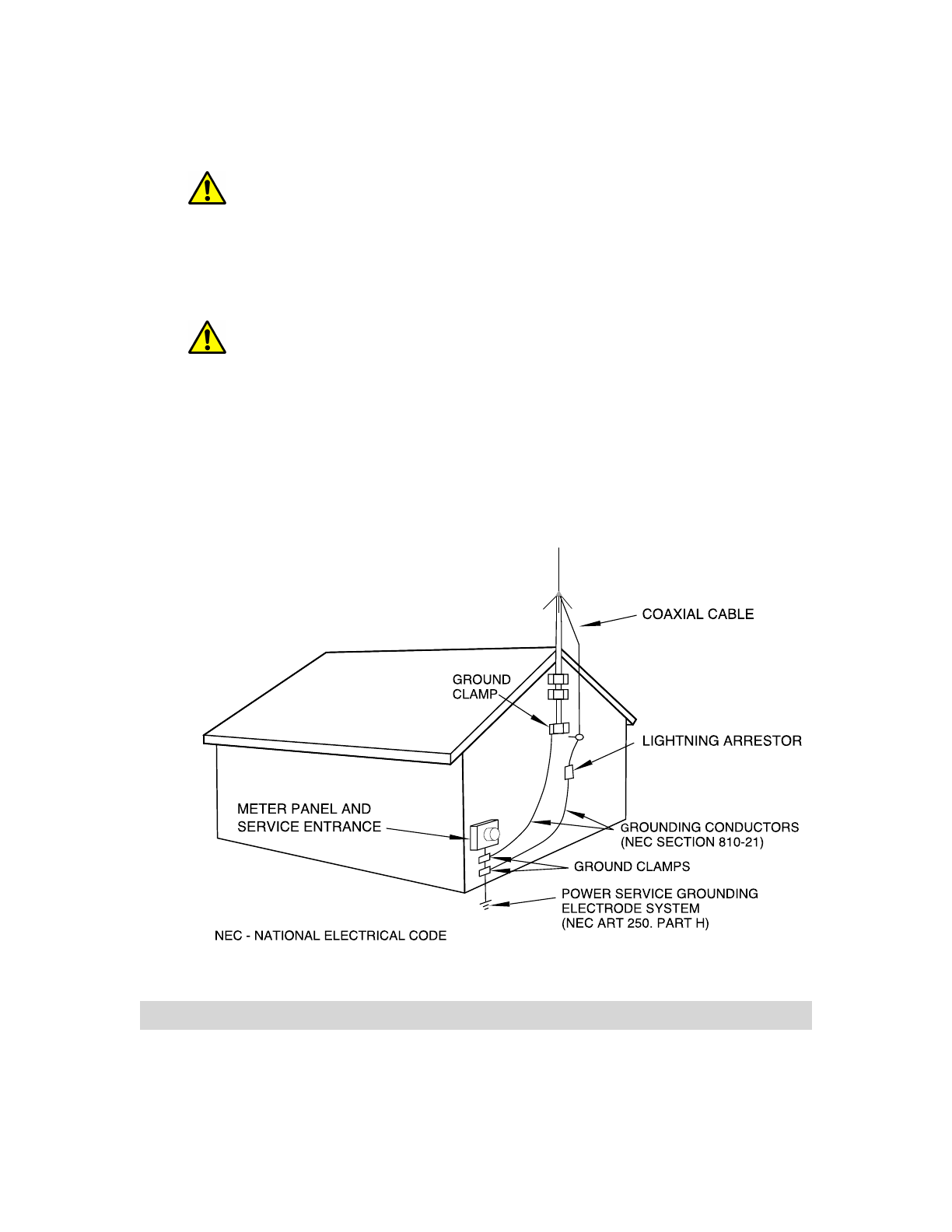 COAXIAL CABLE

GROUND CLAMP

LIGHTNING ARRESTOR

METER PANEL AND SERVICE ENTRANCE

GROUNDING CONDUCTORS (NEC SECTION 810-21)

GROUND CLAMPS

POWER SERVICE GROUNDING ELECTRODE SYSTEM (NEC ART 250. PART H)

NEC - NATIONAL ELECTRICAL CODE