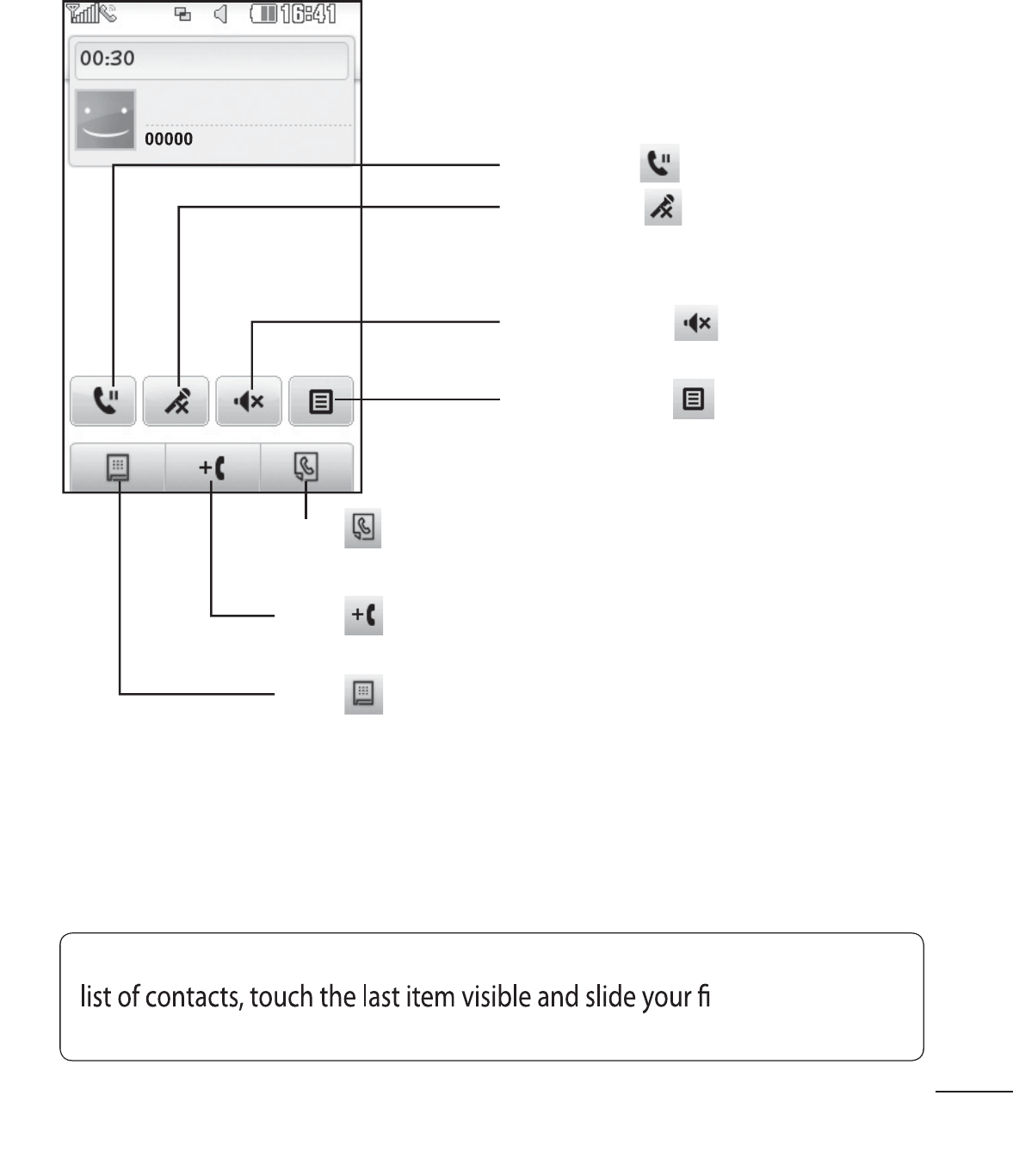 16:41

00:30

00000

list of contacts, touch the last item visible and slide your fi