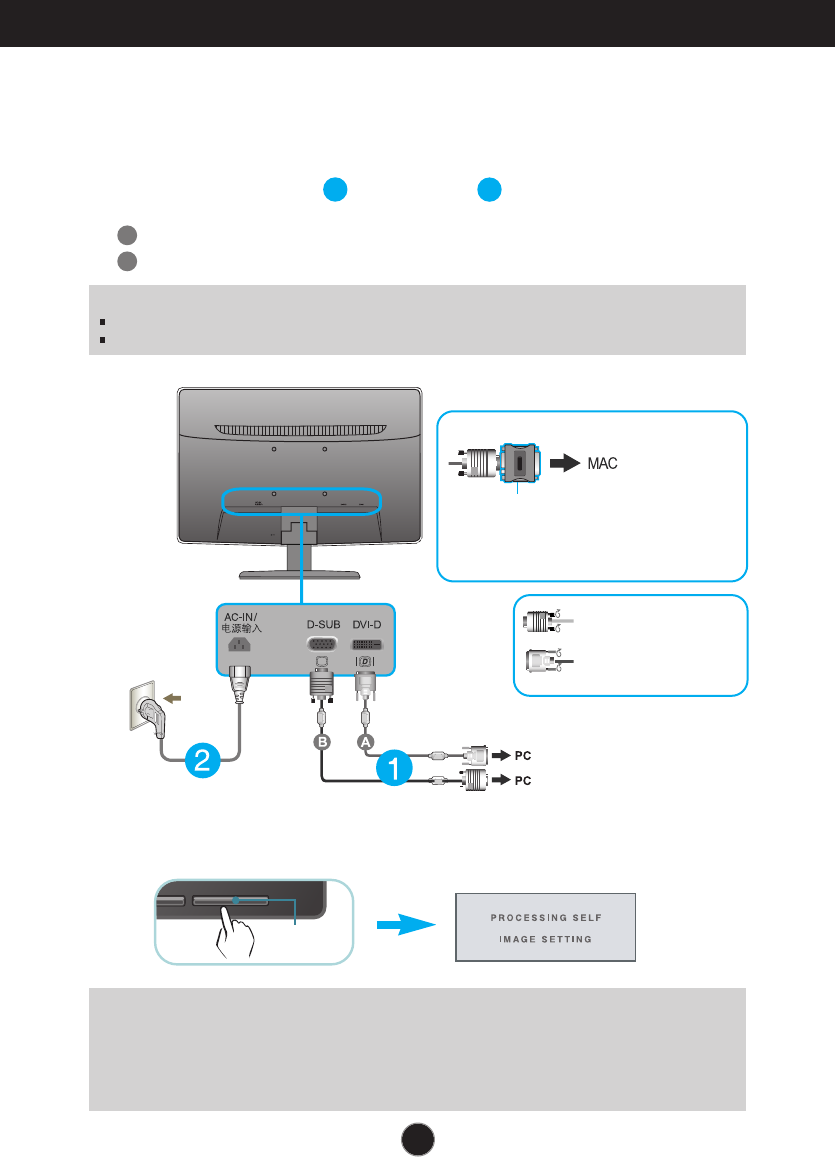 MAC

AC-IN/
电源输入

D-SUB

DVI-D

B

A

2

1

PC

PC

PROCESSING SELF
IMAGE SETTING