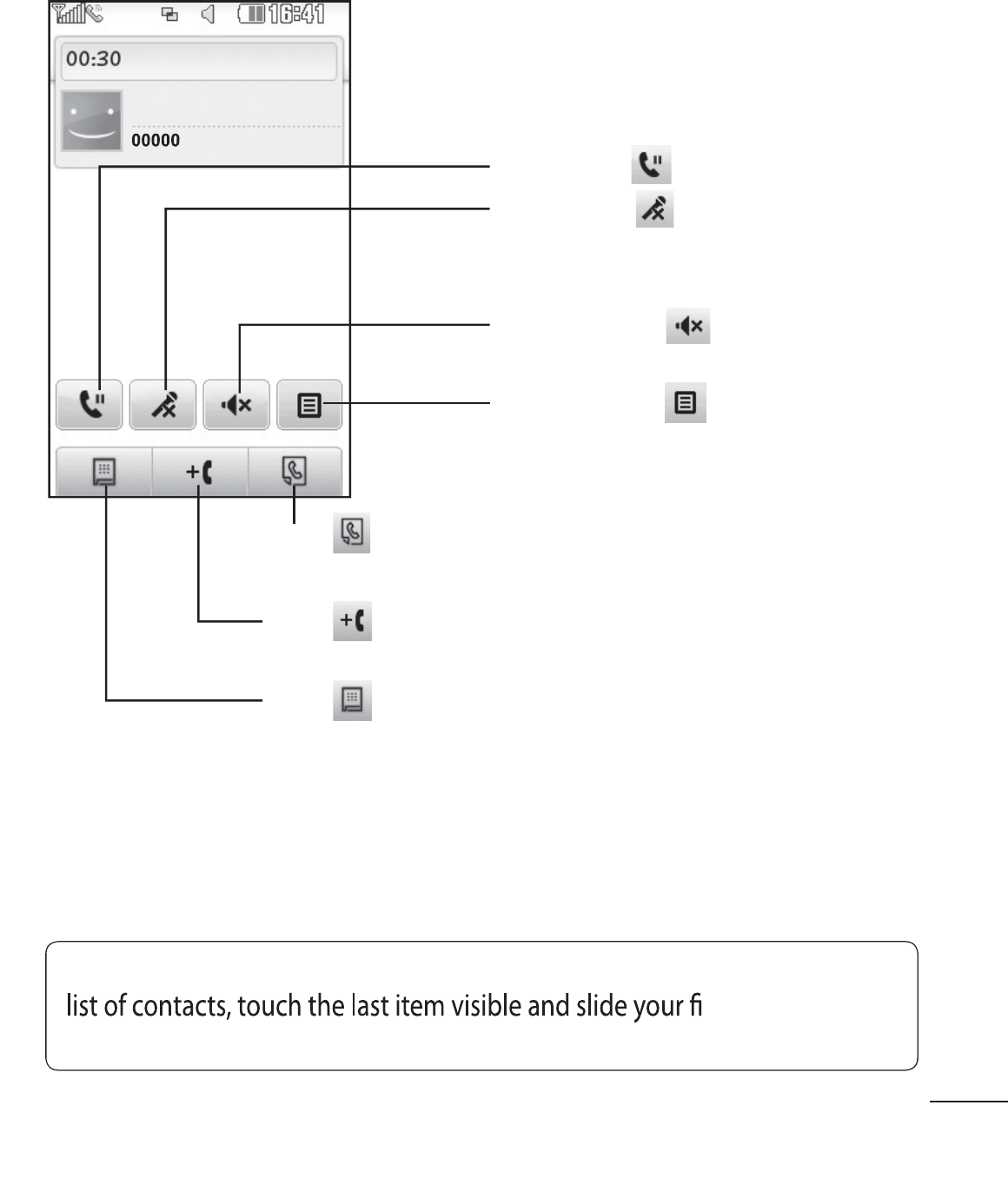 16:41

00:30

00000

list of contacts, touch the last item visible and slide your fi