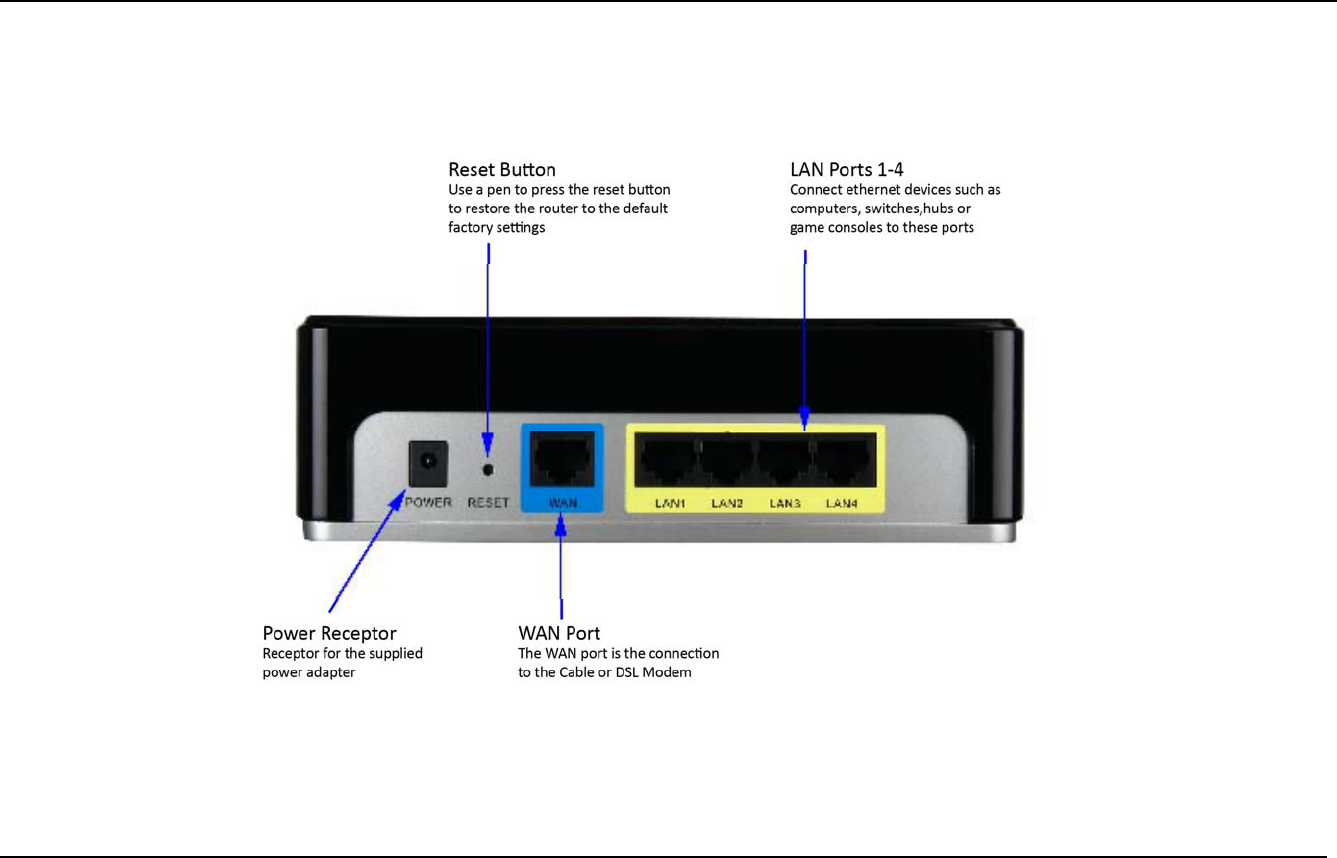 Reset Button
Use a pen to press the reset button to restore the router to the default factory settings

LAN Ports 1-4
Connect ethernet devices such as computers, switches,hubs or game consoles to these ports

POWER RESET WAN LAN1 LAN2 LAN3 LAN4

Power Receptor
Receptor for the supplied power adapter

WAN Port
The WAN port is the connection to the Cable or DSL Modem