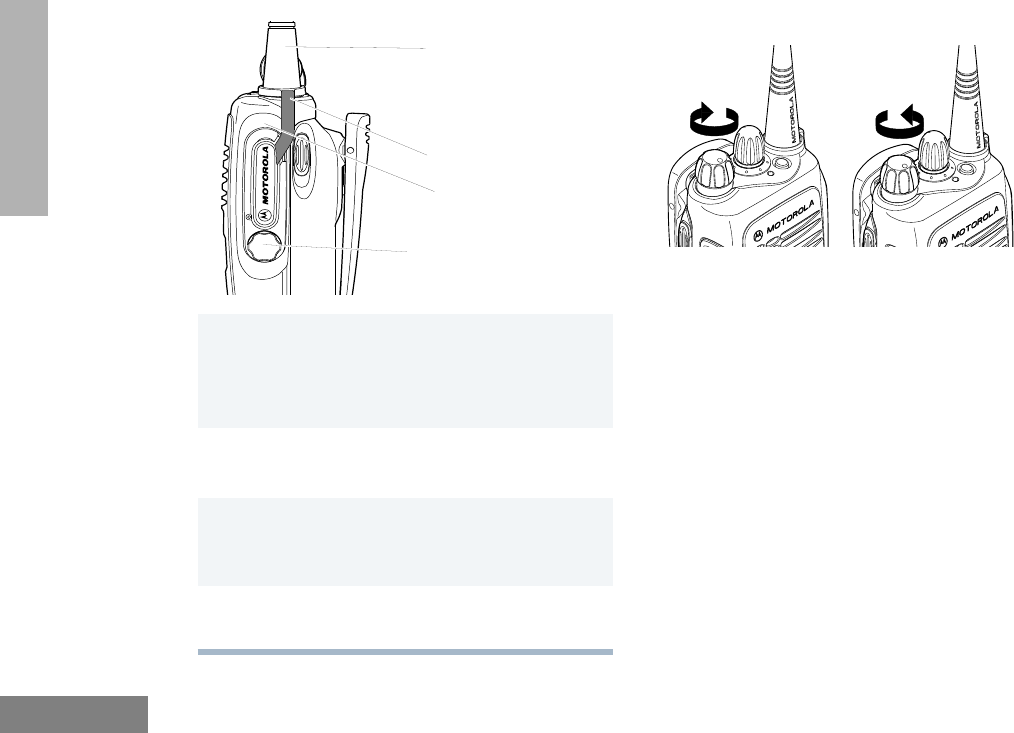 MOTOROLA

MOTOROLA

MOTOROLA

MOTOROLA

MOTOROLA