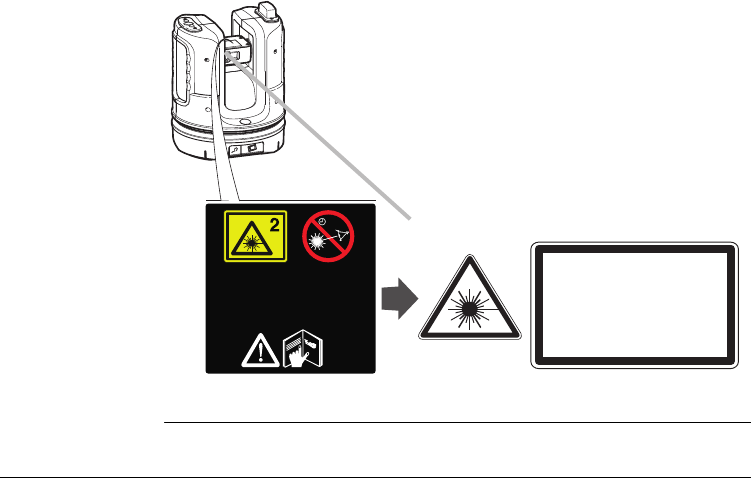 2