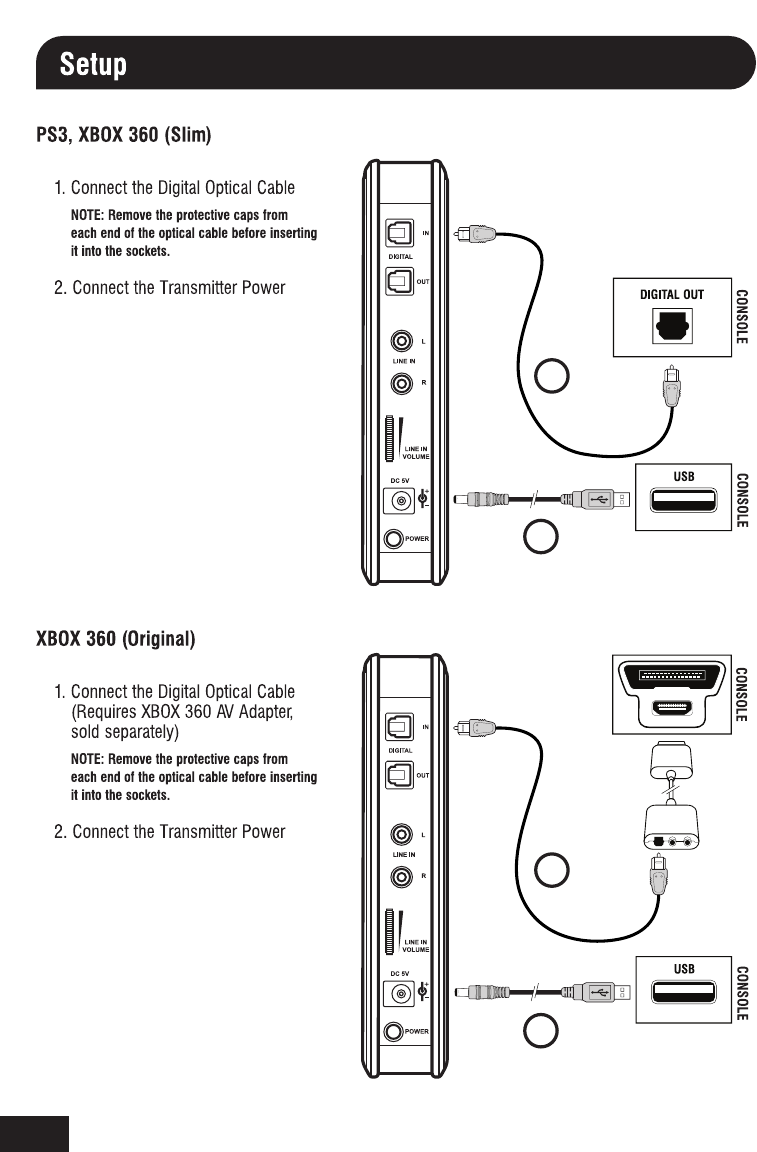 Setup

PS3, XBOX 360 (Slim)

1. Connect the Digital Optical Cable

NOTE: Remove the protective caps from each end of the optical cable before inserting it into the sockets.

2. Connect the Transmitter Power

IN
DIGITAL
OUT
L
LINE IN
R
LINE IN VOLUME
DC 5V
POWER

DIGITAL OUT
CONSOLE

USB
CONSOLE

XBOX 360 (Original)

1. Connect the Digital Optical Cable (Requires XBOX 360 AV Adapter, sold separately)

NOTE: Remove the protective caps from each end of the optical cable before inserting it into the sockets.

2. Connect the Transmitter Power

IN
DIGITAL
OUT
L
LINE IN
R
LINE IN VOLUME
DC 5V
POWER

CONSOLE

USB
CONSOLE