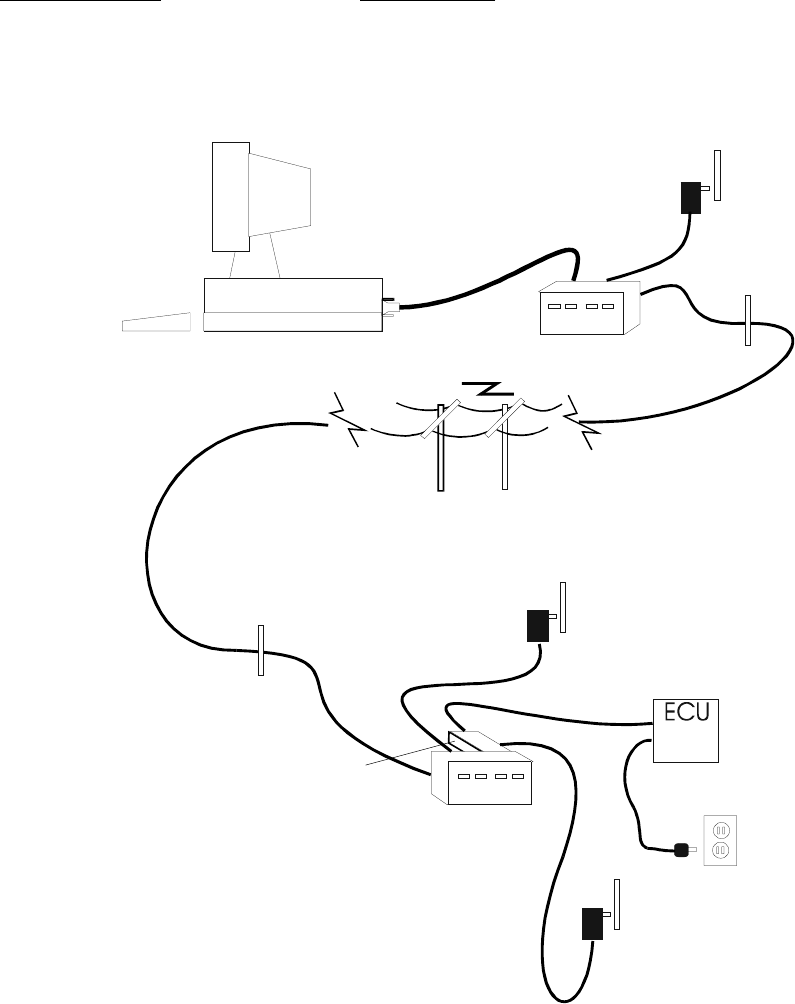 ECU