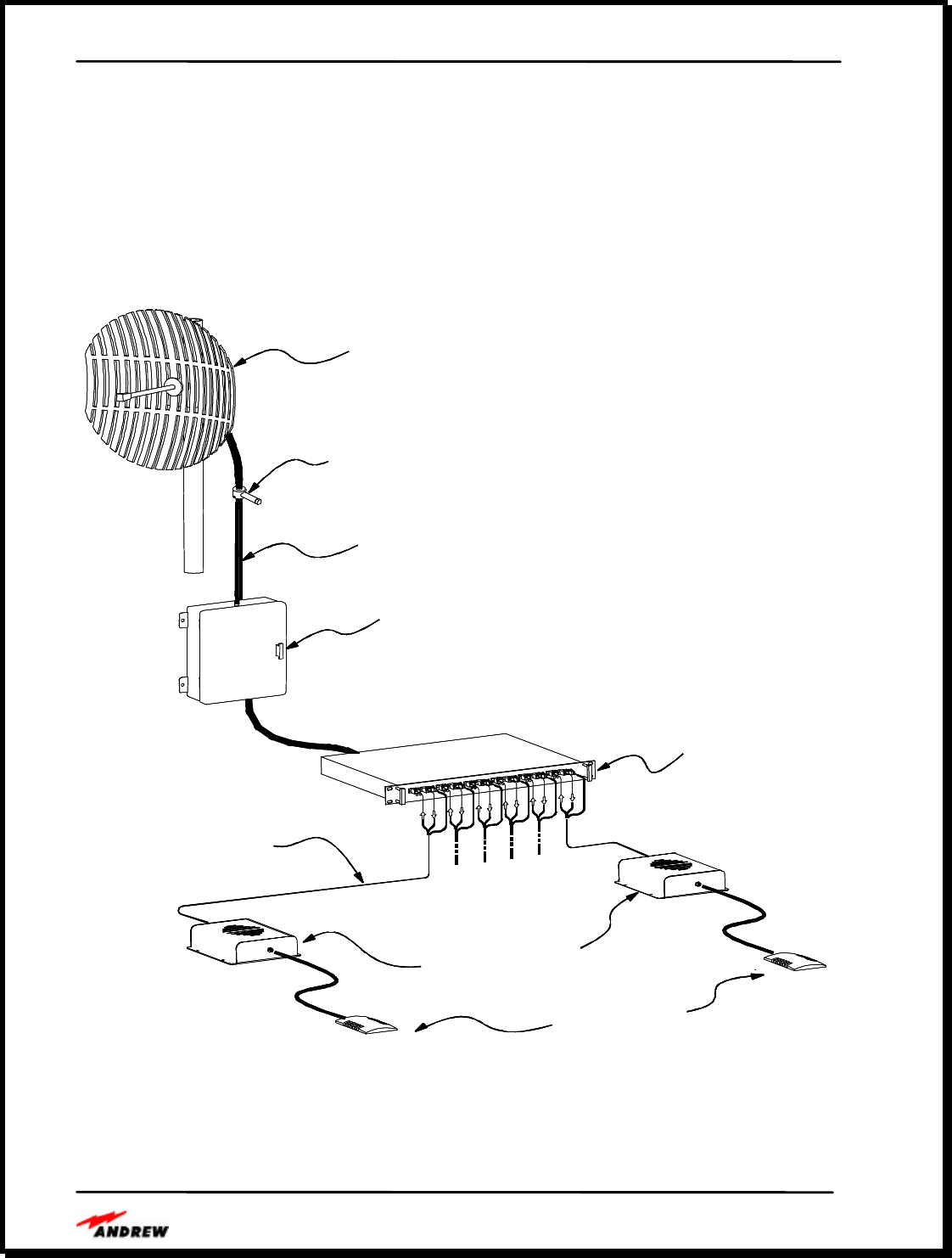 ANDREW