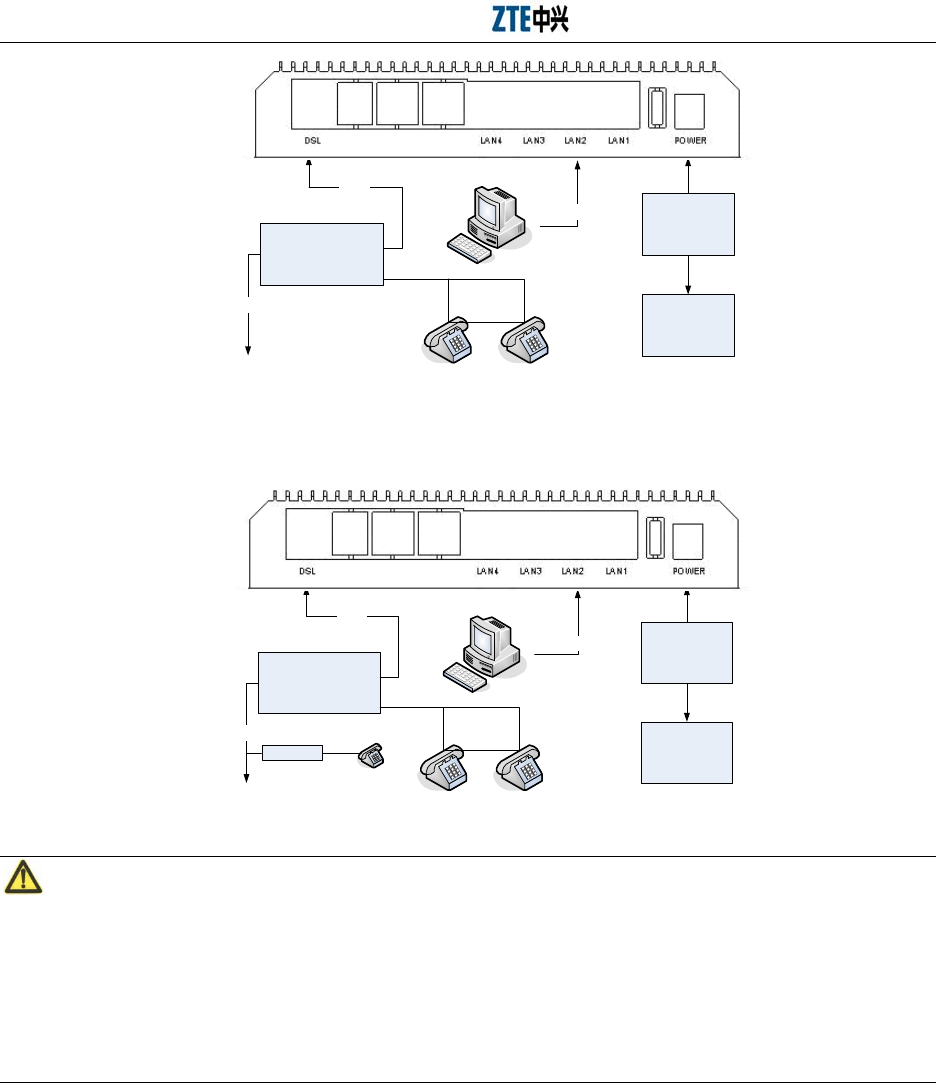 ZTE中兴

DSL LAN4 LAN3 LAN2 LAN1 POWER

DSL LAN4 LAN3 LAN2 LAN1 POWER