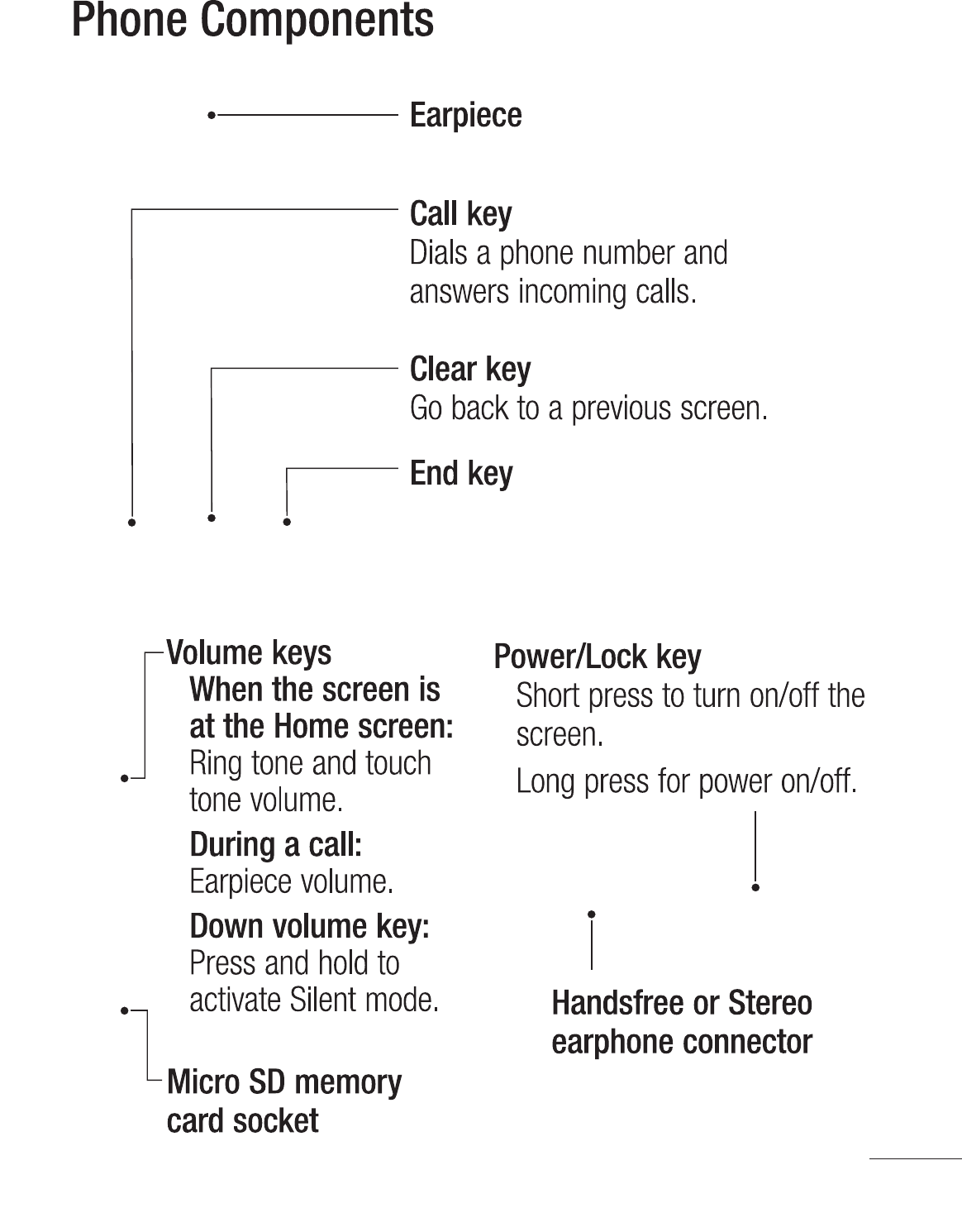 Phone Components

Earpiece

Call key
Dials a phone number and answers incoming calls.

Clear key
Go back to a previous screen.

End key

Volume keys
When the screen is at the Home screen:
Ring tone and touch tone volume.
During a call:
Earpiece volume.
Down volume key:
Press and hold to activate Silent mode.

Micro SD memory card socket

Power/Lock key
Short press to turn on/off the screen.
Long press for power on/off.

Handsfree or Stereo earphone connector