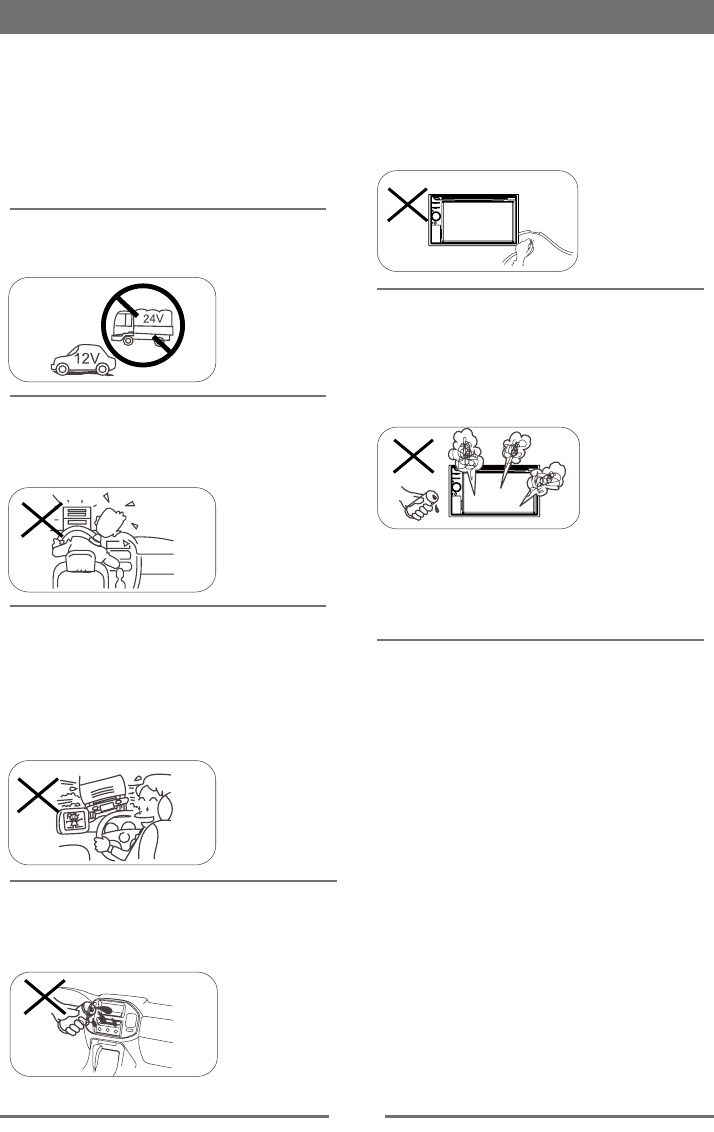 24V

12V