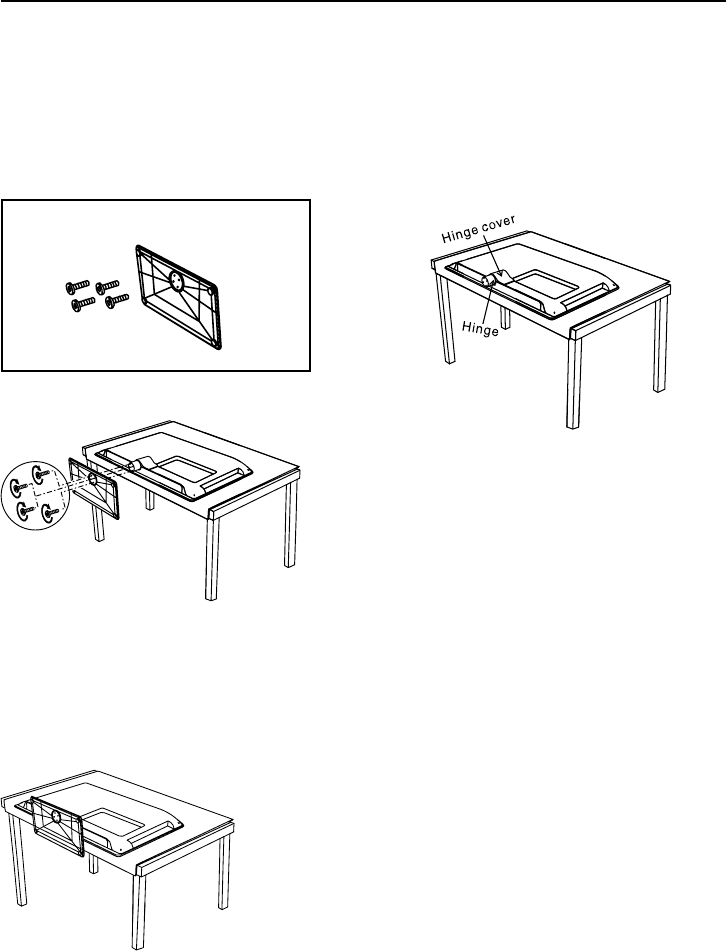 Hinge cover
Hinge