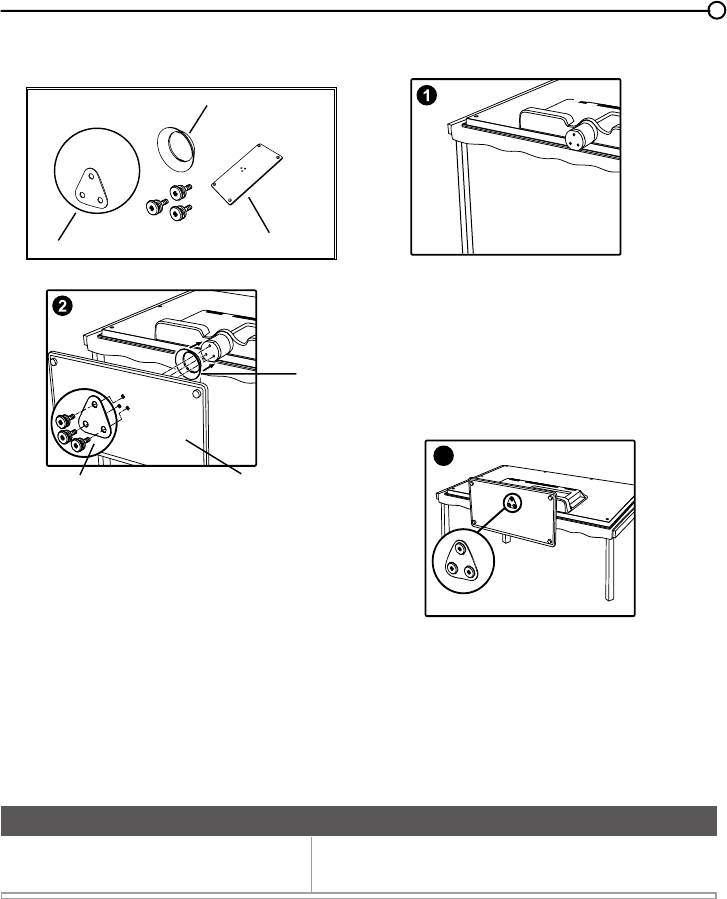 1

2