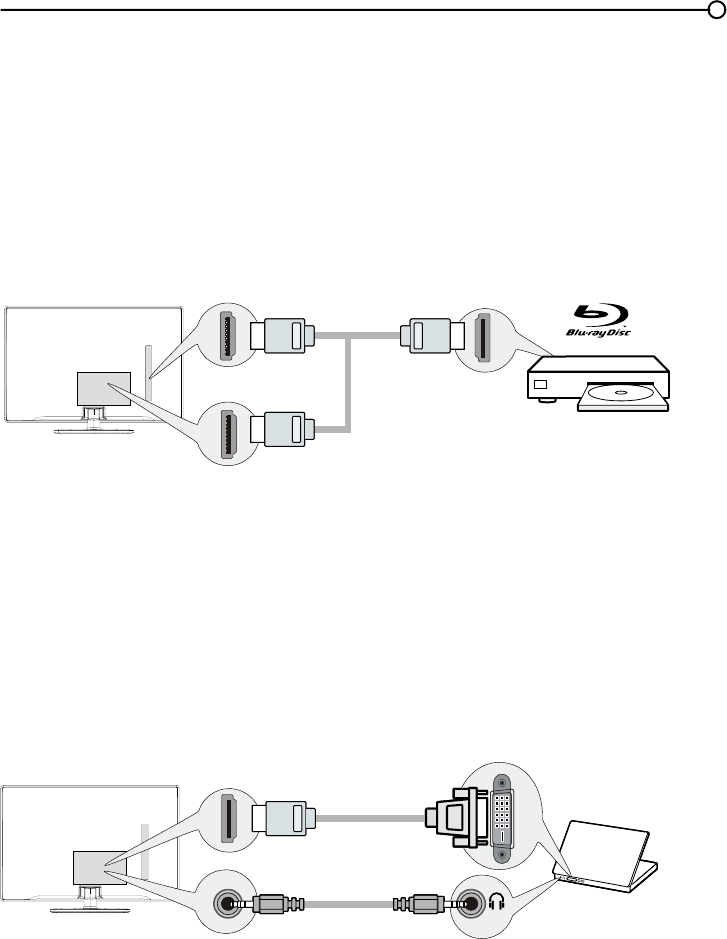 Blu-ray Disc