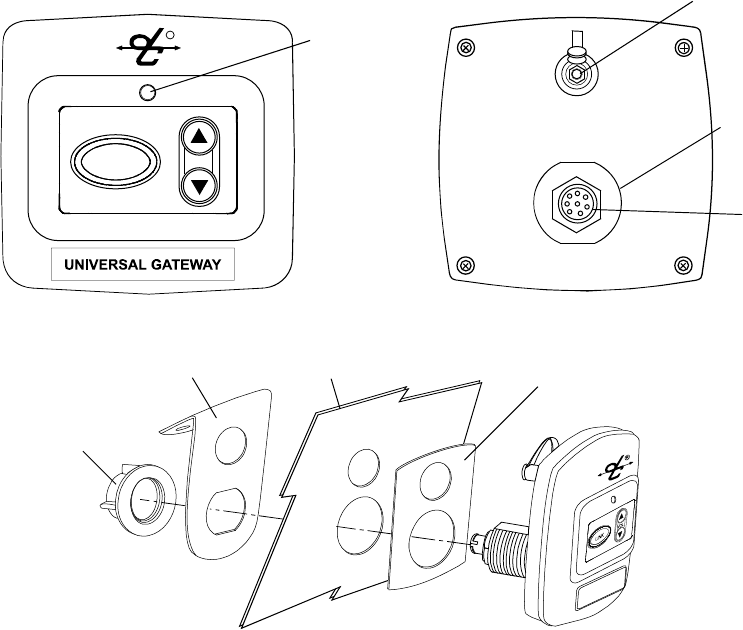 UNIVERSAL GATEWAY