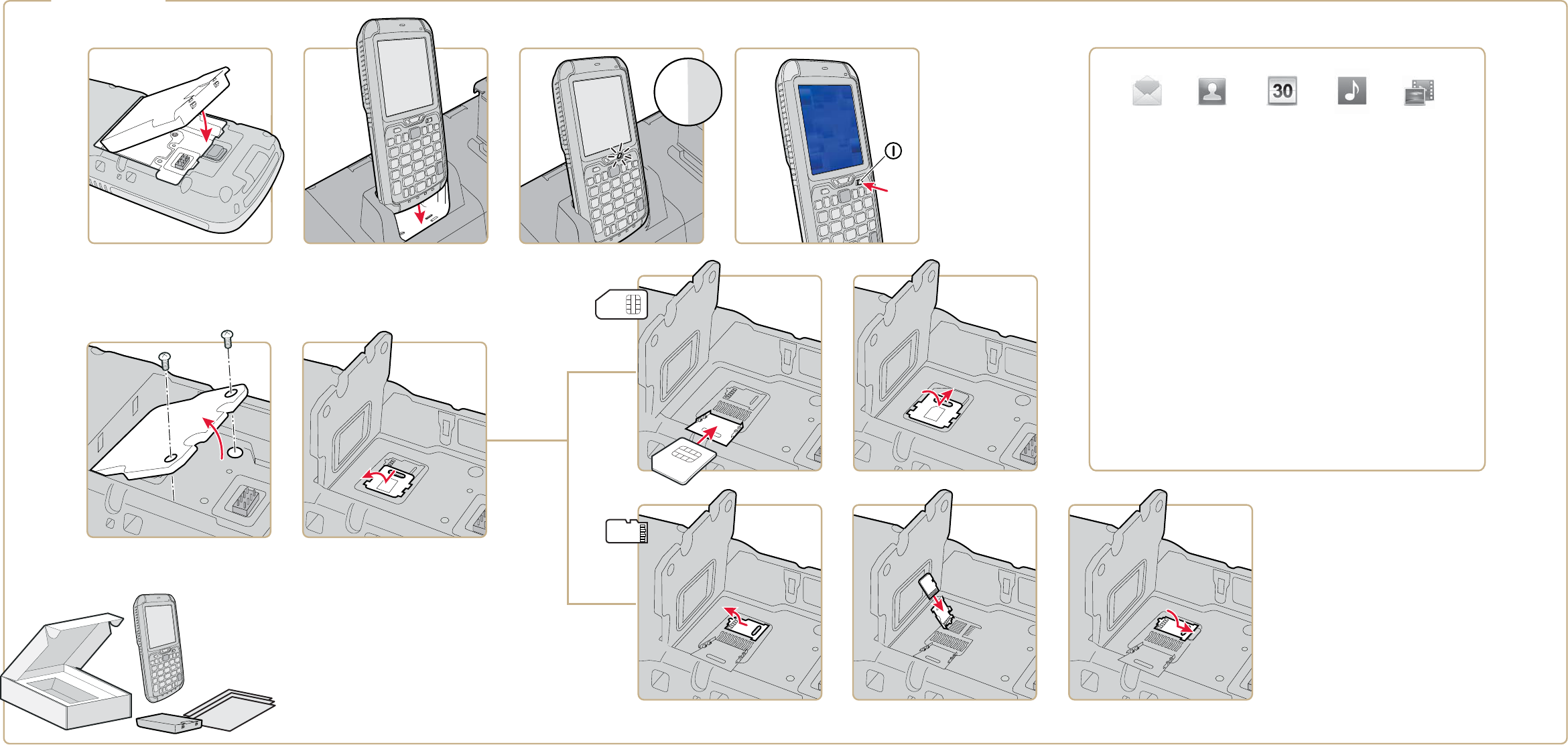 30