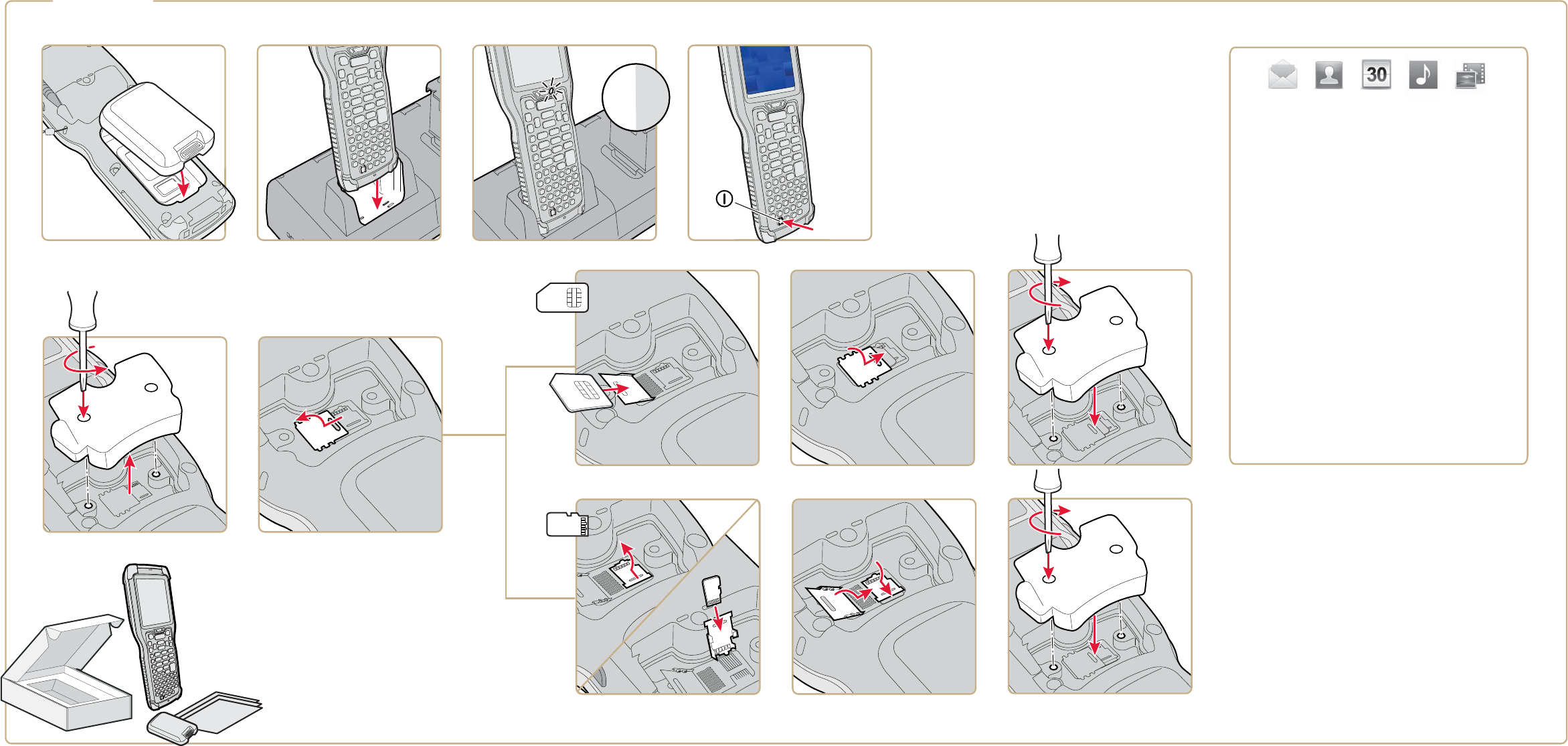 30