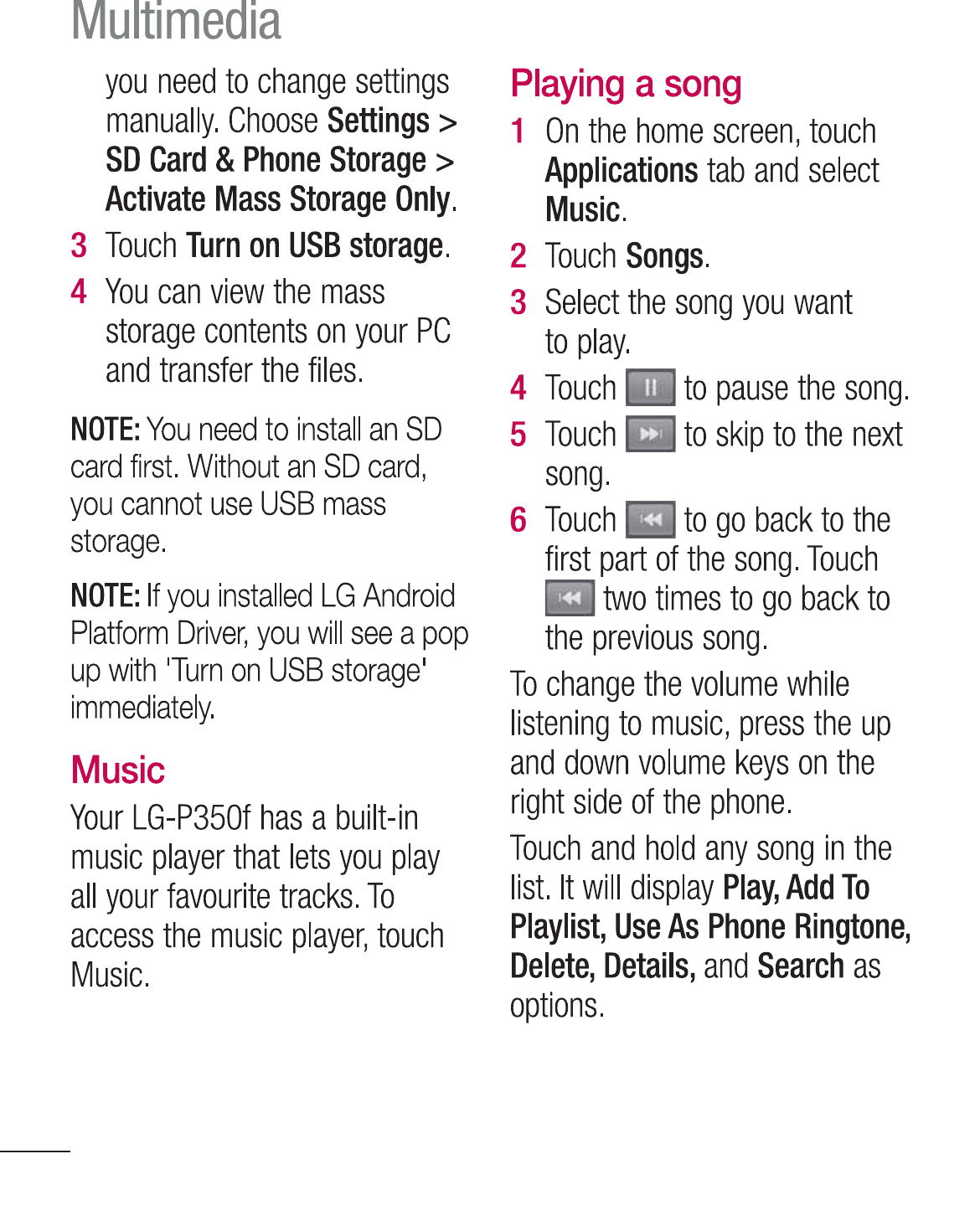 Multimedia

you need to change settings manually. Choose Settings > SD Card & Phone Storage > Activate Mass Storage Only.

3 Touch Turn on USB storage.

4 You can view the mass storage contents on your PC and transfer the files.

NOTE: You need to install an SD card first. Without an SD card, you cannot use USB mass storage.

NOTE: If you installed LG Android Platform Driver, you will see a pop up with 'Turn on USB storage' immediately.

Music

Your LG-P350f has a built-in music player that lets you play all your favourite tracks. To access the music player, touch Music.

Playing a song

1 On the home screen, touch Applications tab and select Music.

2 Touch Songs.

3 Select the song you want to play.

4 Touch to pause the song.

5 Touch to skip to the next song.

6 Touch to go back to the first part of the song. Touch two times to go back to the previous song.

To change the volume while listening to music, press the up and down volume keys on the right side of the phone.

Touch and hold any song in the list. It will display Play, Add To Playlist, Use As Phone Ringtone, Delete, Details, and Search as options.