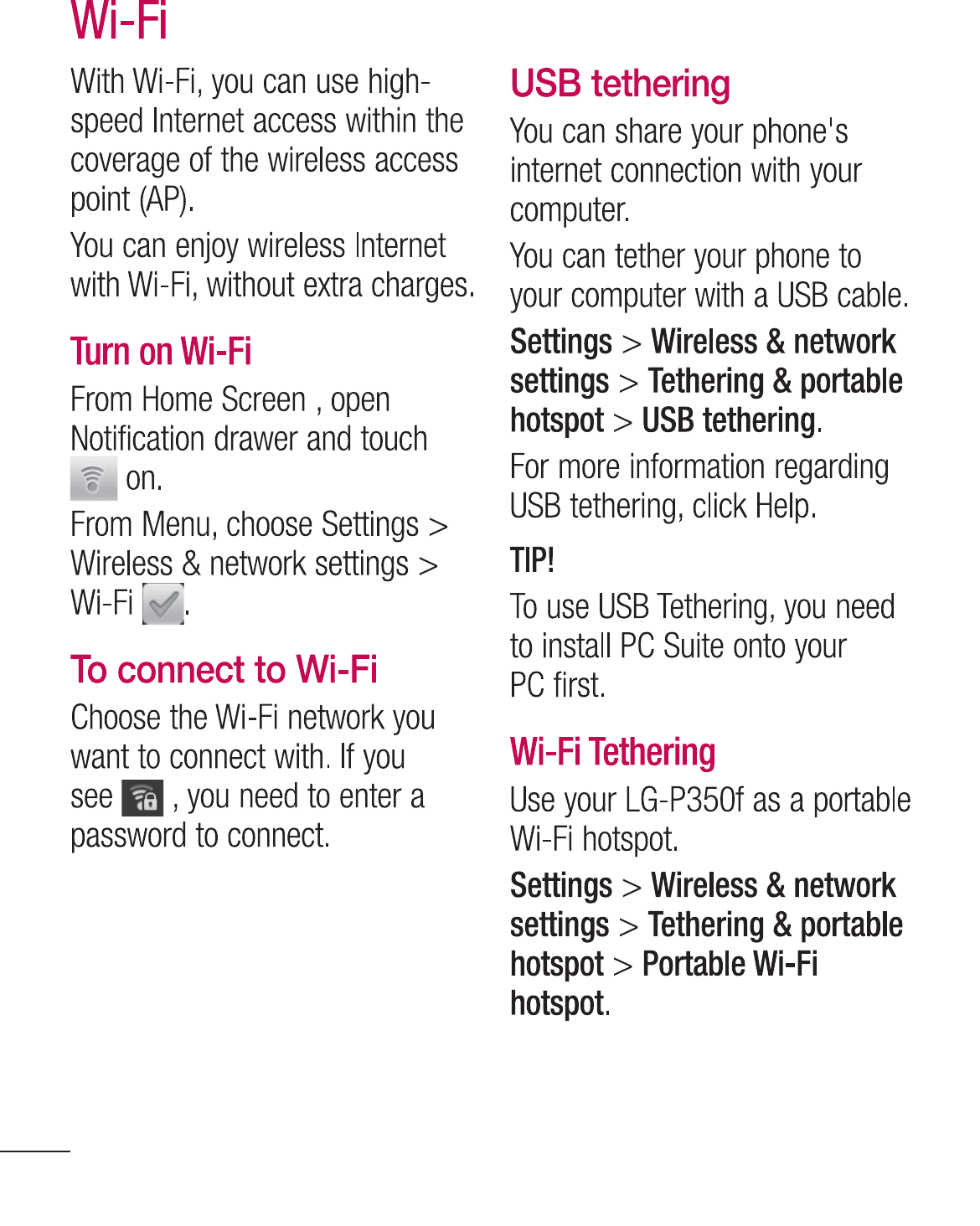 Wi-Fi

With Wi-Fi, you can use high-speed Internet access within the coverage of the wireless access point (AP).

You can enjoy wireless Internet with Wi-Fi, without extra charges.

Turn on Wi-Fi

From Home Screen , open Notification drawer and touch on.

From Menu, choose Settings > Wireless & network settings > Wi-Fi .

To connect to Wi-Fi

Choose the Wi-Fi network you want to connect with. If you see , you need to enter a password to connect.

USB tethering

You can share your phone's internet connection with your computer.

You can tether your phone to your computer with a USB cable.

Settings > Wireless & network settings > Tethering & portable hotspot > USB tethering.

For more information regarding USB tethering, click Help.

TIP!

To use USB Tethering, you need to install PC Suite onto your PC first.

Wi-Fi Tethering

Use your LG-P350f as a portable Wi-Fi hotspot.

Settings > Wireless & network settings > Tethering & portable hotspot > Portable Wi-Fi hotspot.