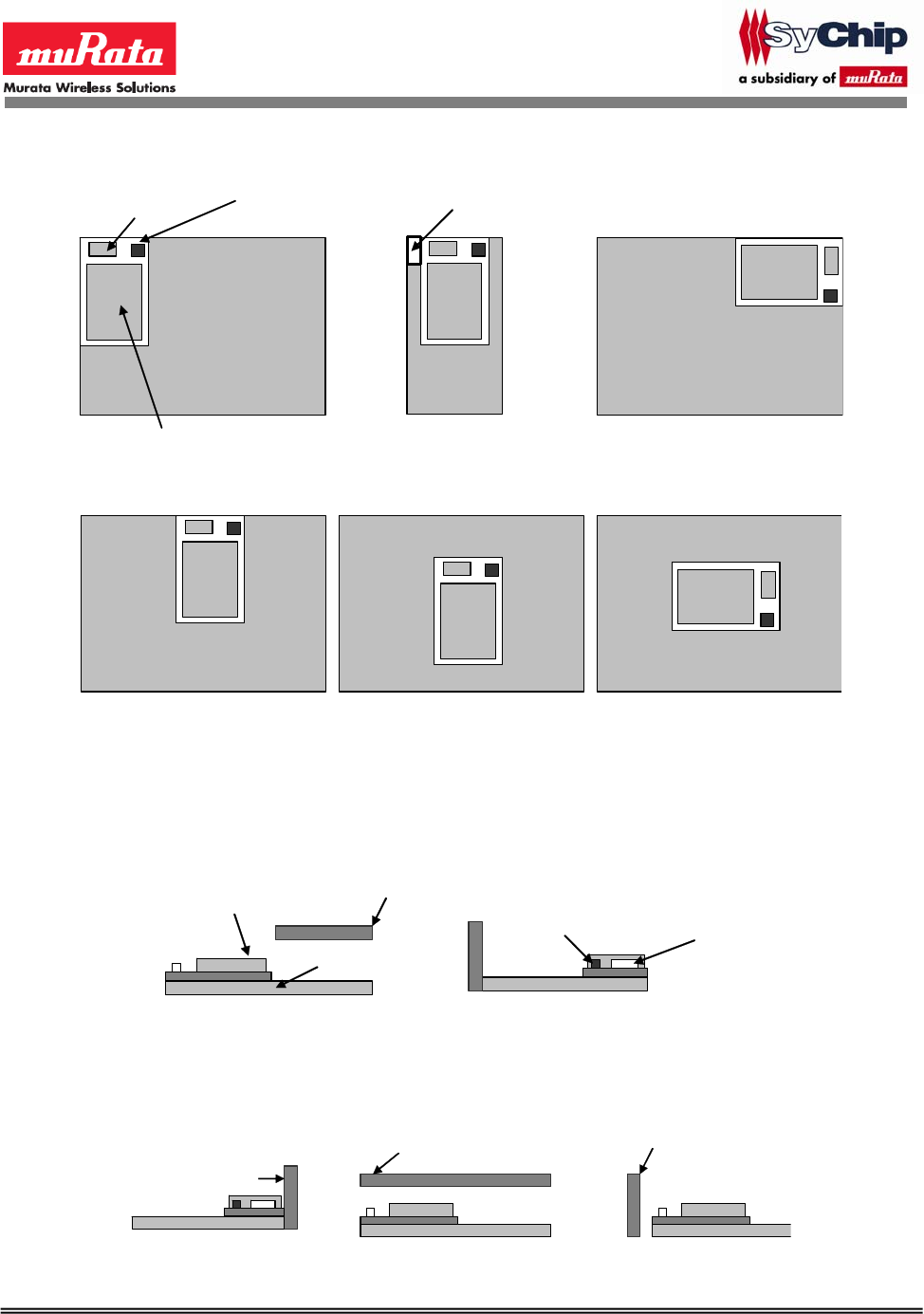 muRata
Murata Wireless Solutions

SyChip
a subsidiary of muRata