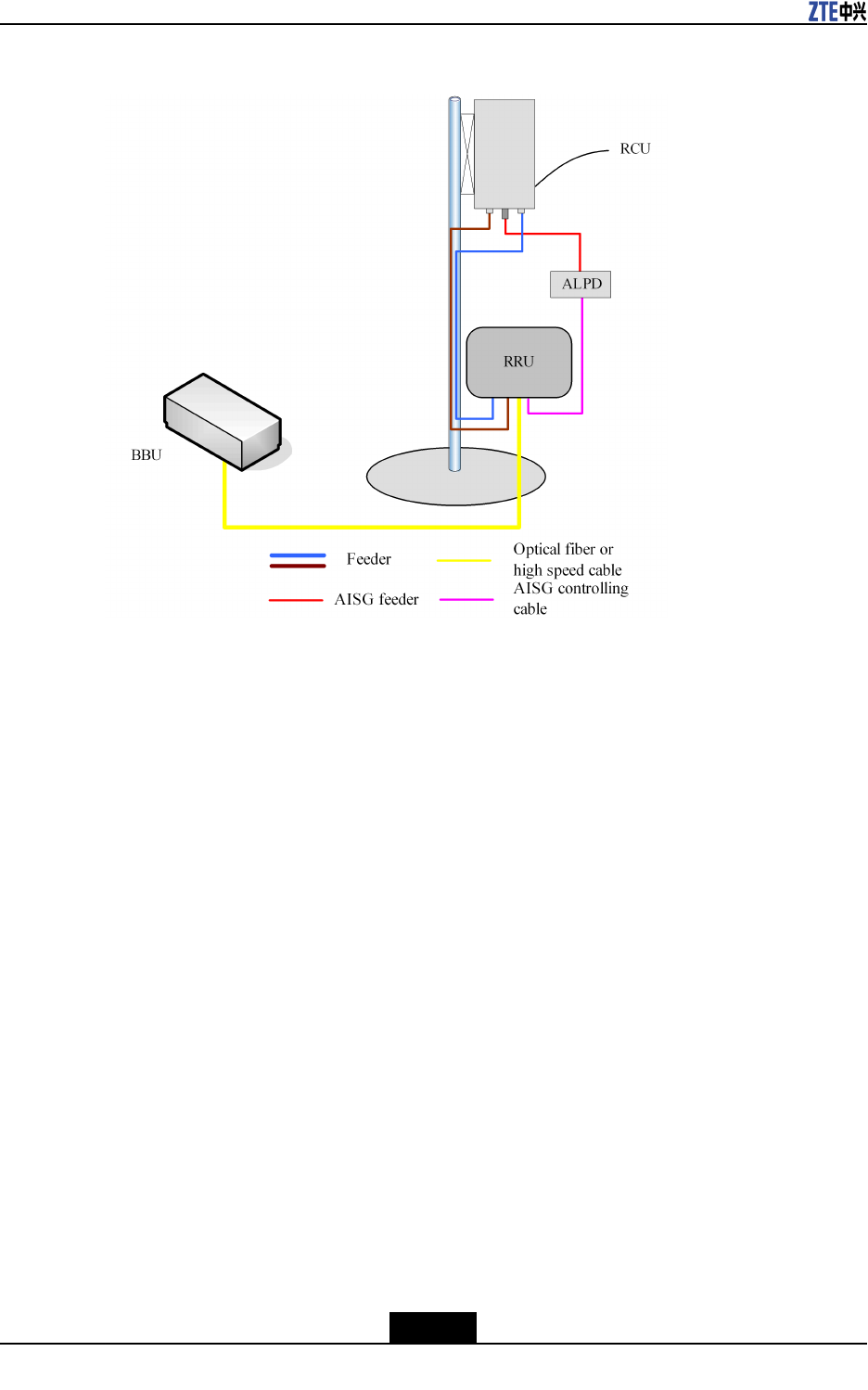 ZTE中兴

RCU

ALPD

RRU

BBU

Feeder

Optical fiber or high speed cable

AISG feeder

AISG controlling cable