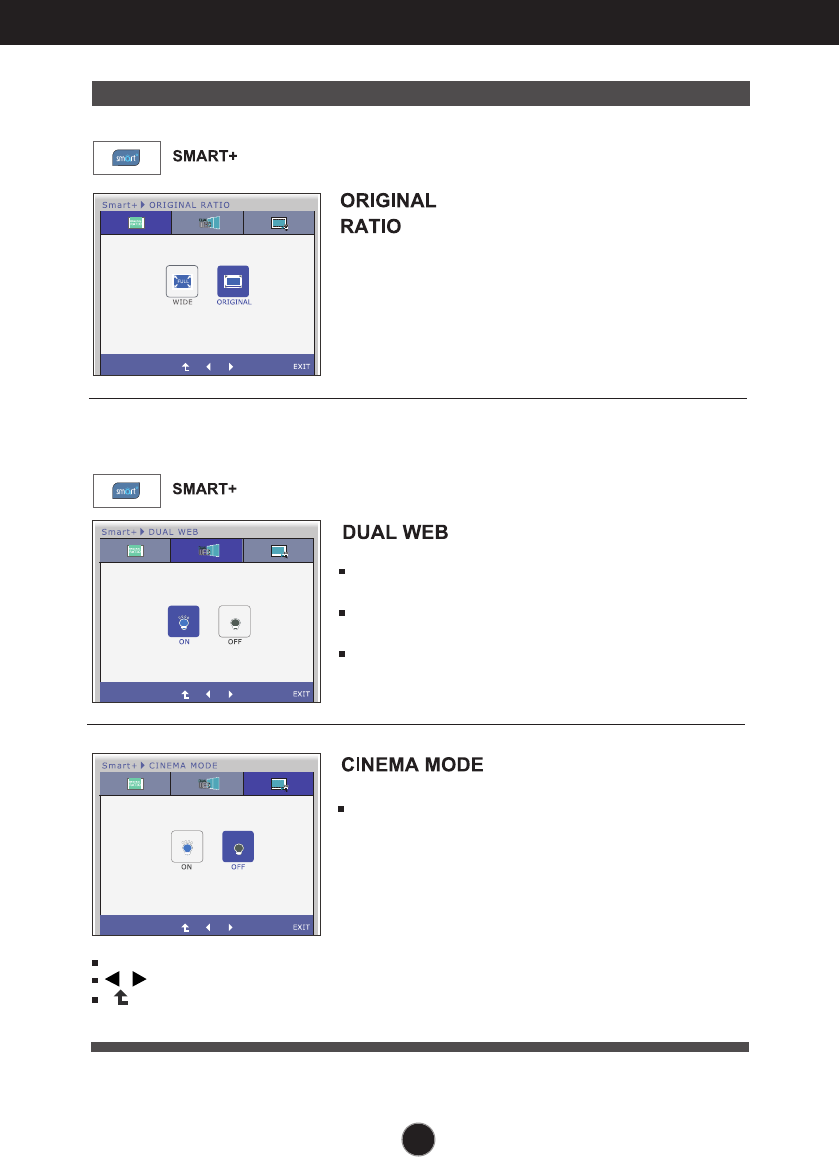 smart SMART+

Smart+ ▶ ORIGINAL RATIO

FULL WIDE ORIGINAL

EXIT

ORIGINAL RATIO

smart SMART+

Smart+ ▶ DUAL WEB

ON OFF

EXIT

DUAL WEB

Smart+ ▶ CINEMA MODE

ON OFF

EXIT

CINEMA MODE