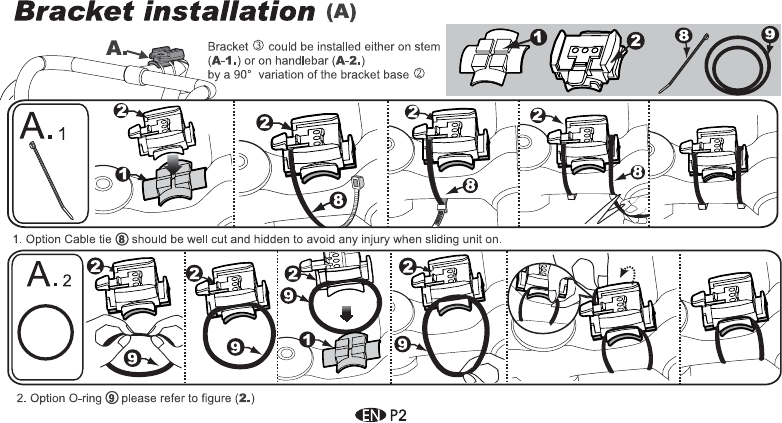 Bracket installation (A)

A.

Bracket ③ could be installed either on stem (A-1.) or on handlebar (A-2.) by a 90° variation of the bracket base ②

1 2 8 9

A.1

2 1 2 8 2 8 2 8

1. Option Cable tie ⑧ should be well cut and hidden to avoid any injury when sliding unit on.

A.2

2 9 2 9 2 9 1 2 9

2. Option O-ring ⑨ please refer to figure (2.)

EN P2