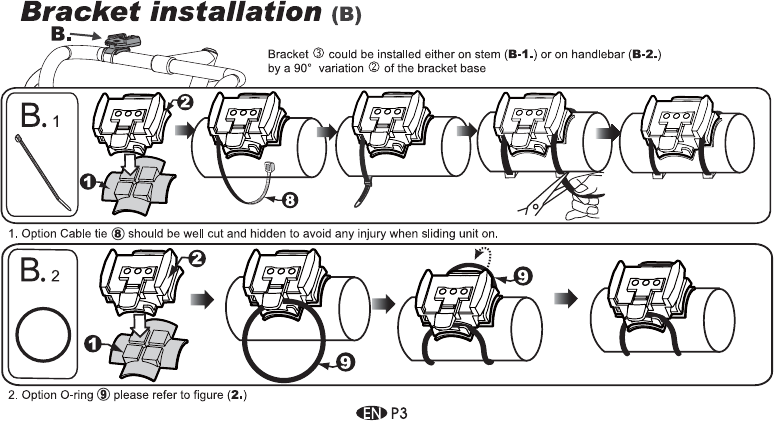 Bracket installation (B)

B.

Bracket ③ could be installed either on stem (B-1.) or on handlebar (B-2.) by a 90° variation ② of the bracket base

B. 1

2

1

8

1. Option Cable tie ⑧ should be well cut and hidden to avoid any injury when sliding unit on.

B. 2

2

1

9

9

2. Option O-ring ⑨ please refer to figure (2.)

EN P3