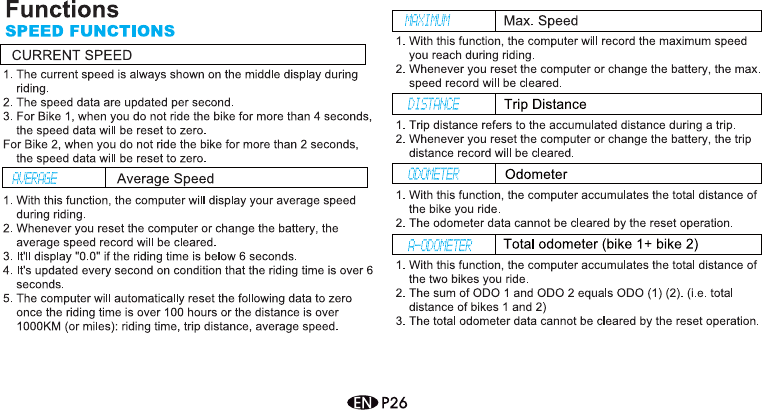 Functions
SPEED FUNCTIONS

CURRENT SPEED

1. The current speed is always shown on the middle display during riding.
2. The speed data are updated per second.
3. For Bike 1, when you do not ride the bike for more than 4 seconds, the speed data will be reset to zero.
For Bike 2, when you do not ride the bike for more than 2 seconds, the speed data will be reset to zero.

| AVERAGE | Average Speed |
|---|---|

1. With this function, the computer will display your average speed during riding.
2. Whenever you reset the computer or change the battery, the average speed record will be cleared.
3. It'll display "0.0" if the riding time is below 6 seconds.
4. It's updated every second on condition that the riding time is over 6 seconds.
5. The computer will automatically reset the following data to zero once the riding time is over 100 hours or the distance is over 1000KM (or miles): riding time, trip distance, average speed.

| MAXIMUM | Max. Speed |
|---|---|

1. With this function, the computer will record the maximum speed you reach during riding.
2. Whenever you reset the computer or change the battery, the max. speed record will be cleared.

| DISTANCE | Trip Distance |
|---|---|

1. Trip distance refers to the accumulated distance during a trip.
2. Whenever you reset the computer or change the battery, the trip distance record will be cleared.

| ODOMETER | Odometer |
|---|---|

1. With this function, the computer accumulates the total distance of the bike you ride.
2. The odometer data cannot be cleared by the reset operation.

| A-ODOMETER | Total odometer (bike 1+ bike 2) |
|---|---|

1. With this function, the computer accumulates the total distance of the two bikes you ride.
2. The sum of ODO 1 and ODO 2 equals ODO (1) (2). (i.e. total distance of bikes 1 and 2)
3. The total odometer data cannot be cleared by the reset operation.

EN P26