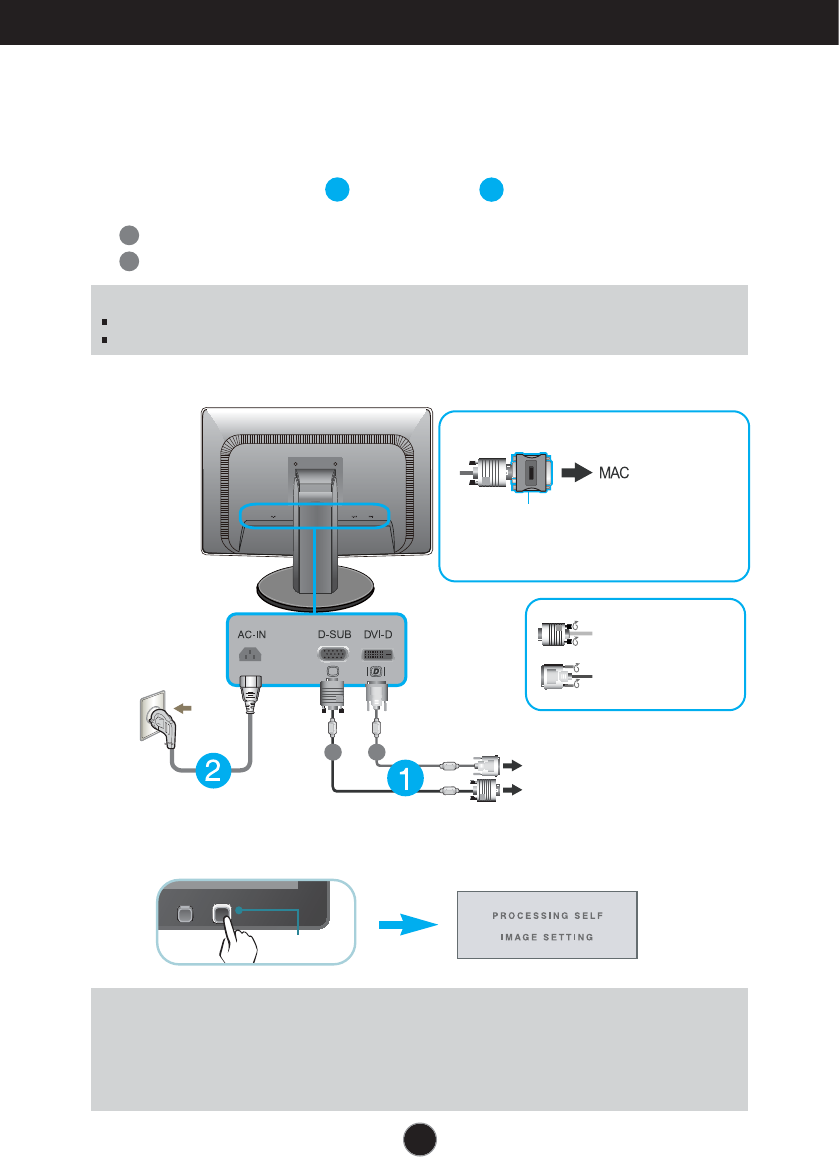 MAC

AC-IN

D-SUB

DVI-D

2

1

PROCESSING SELF IMAGE SETTING