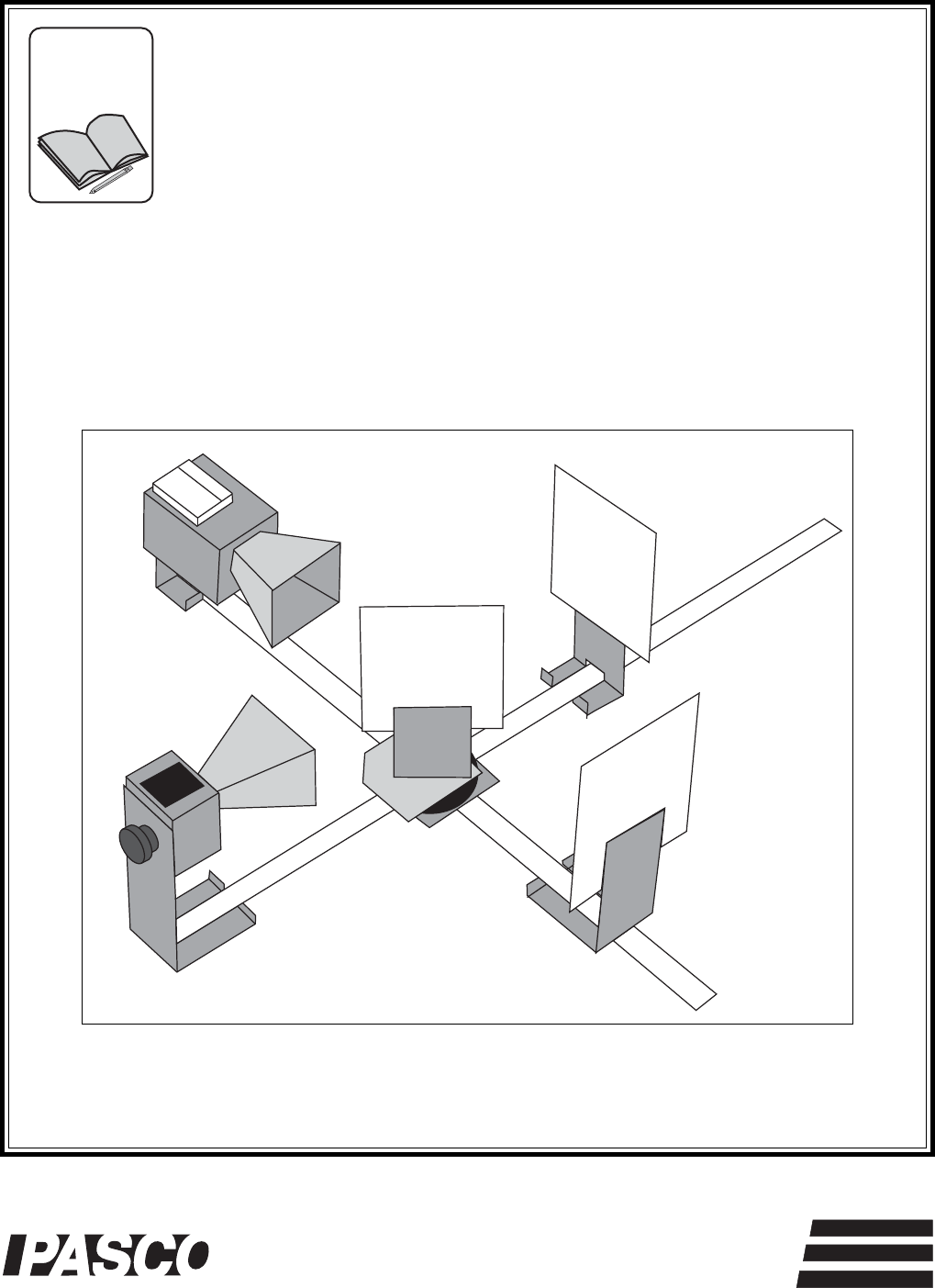 PASCO